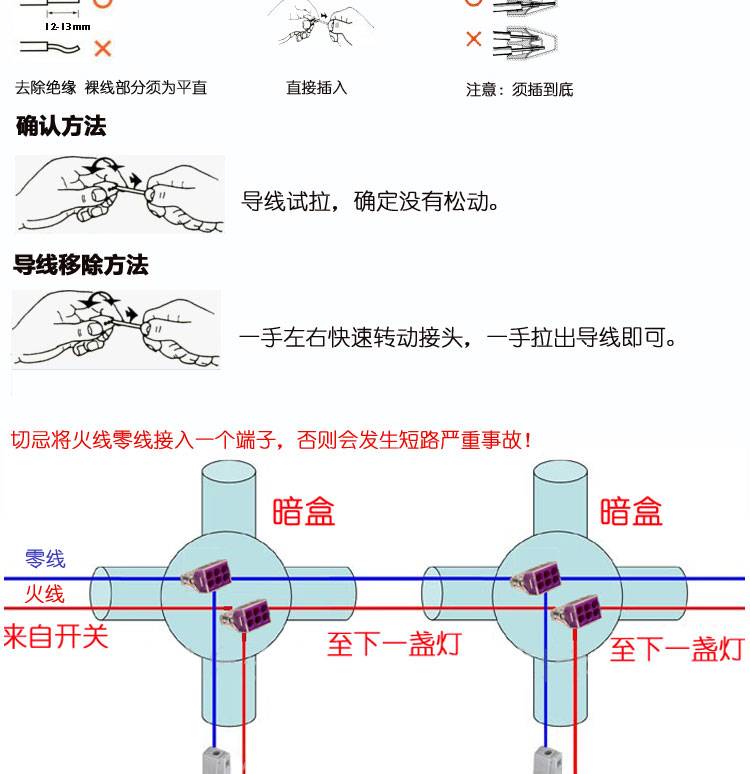 12-13mm

去除绝缘 裸线部分须为平直

直接插入

注意：须插到底

确认方法

导线试拉，确定没有松动。

导线移除方法

一手左右快速转动接头，一手拉出导线即可。

切忌将火线零线接入一个端子，否则会发生短路严重事故！

暗盒

零线

火线

来自开关

至下一盏灯

暗盒

至下一盏灯