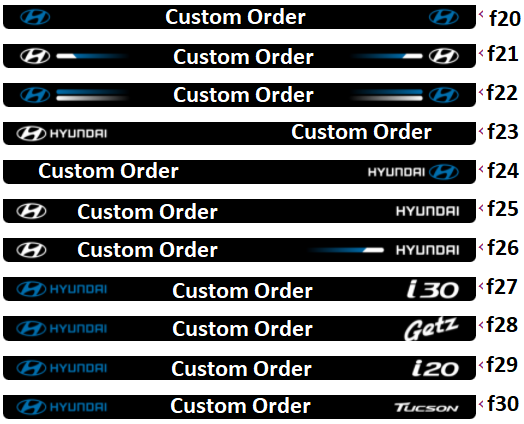 Custom Order
f20

Custom Order
f21

Custom Order
f22

HYUNDAI Custom Order
f23

Custom Order HYUNDAI
f24

Custom Order HYUNDAI
f25

Custom Order HYUNDAI
f26

HYUNDAI Custom Order i30
f27

HYUNDAI Custom Order Getz
f28

HYUNDAI Custom Order i20
f29

HYUNDAI Custom Order TUCSON
f30