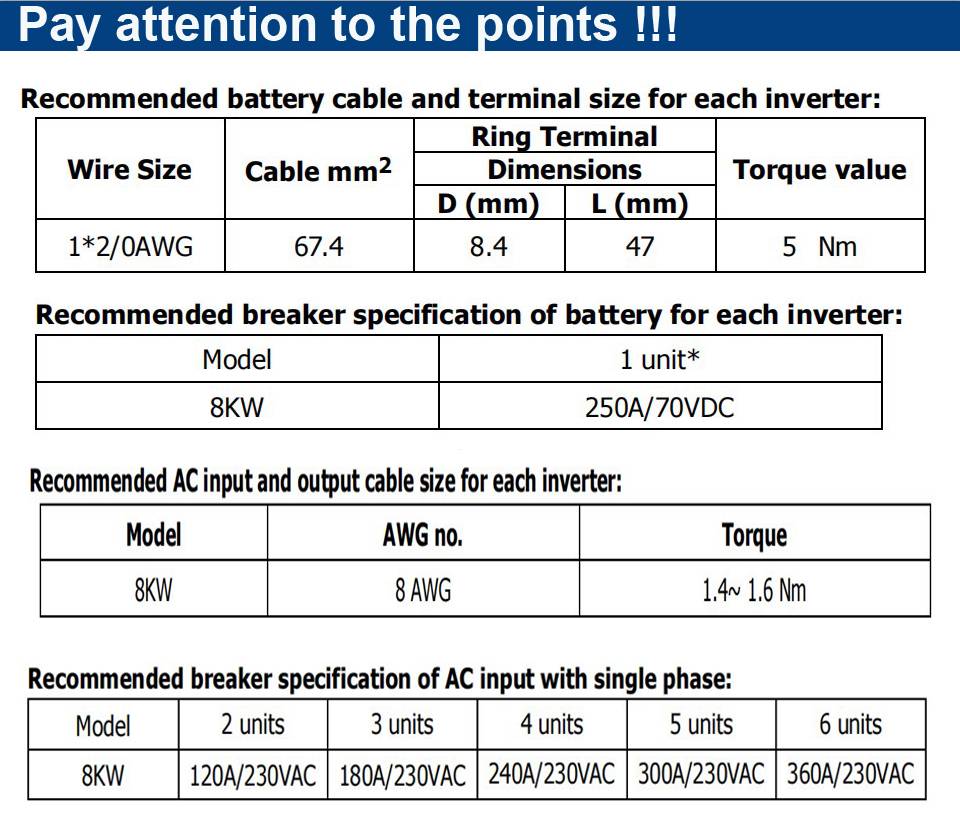 Pay attention to the points !!!

Recommended battery cable and terminal size for each inverter:

| Wire Size | Cable mm$^2$ | Ring Terminal Dimensions D (mm) | Ring Terminal Dimensions L (mm) | Torque value |
|---|---|---|---|---|
| 1*2/0AWG | 67.4 | 8.4 | 47 | 5 Nm |

Recommended breaker specification of battery for each inverter:

| Model | 1 unit* |
|---|---|
| 8KW | 250A/70VDC |

Recommended AC input and output cable size for each inverter:

| Model | AWG no. | Torque |
|---|---|---|
| 8KW | 8 AWG | 1.4~ 1.6 Nm |

Recommended breaker specification of AC input with single phase:

| Model | 2 units | 3 units | 4 units | 5 units | 6 units |
|---|---|---|---|---|---|
| 8KW | 120A/230VAC | 180A/230VAC | 240A/230VAC | 300A/230VAC | 360A/230VAC |