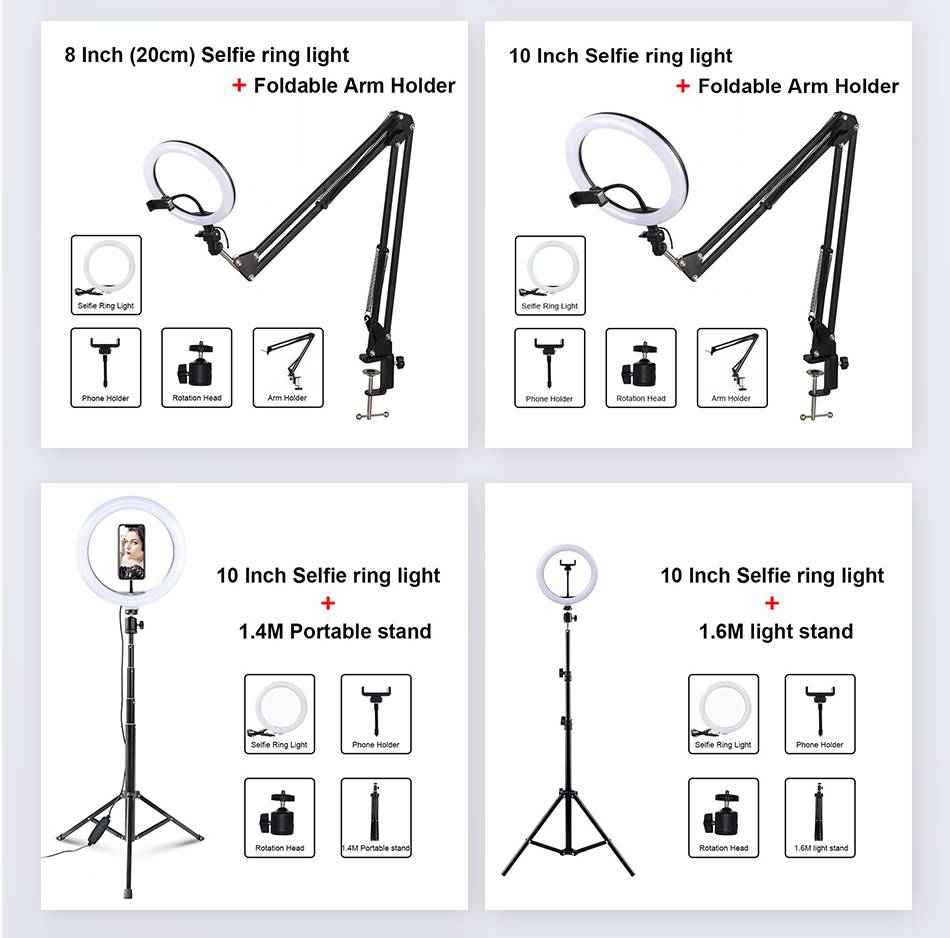 8 Inch (20cm) Selfie ring light
+ Foldable Arm Holder

Selfie Ring Light

Phone Holder

Rotation Head

Arm Holder

10 Inch Selfie ring light
+ Foldable Arm Holder

Selfie Ring Light

Phone Holder

Rotation Head

Arm Holder

10 Inch Selfie ring light
+
1.4M Portable stand

Selfie Ring Light

Phone Holder

Rotation Head

1.4M Portable stand

10 Inch Selfie ring light
+
1.6M light stand

Selfie Ring Light

Phone Holder

Rotation Head

1.6M light stand