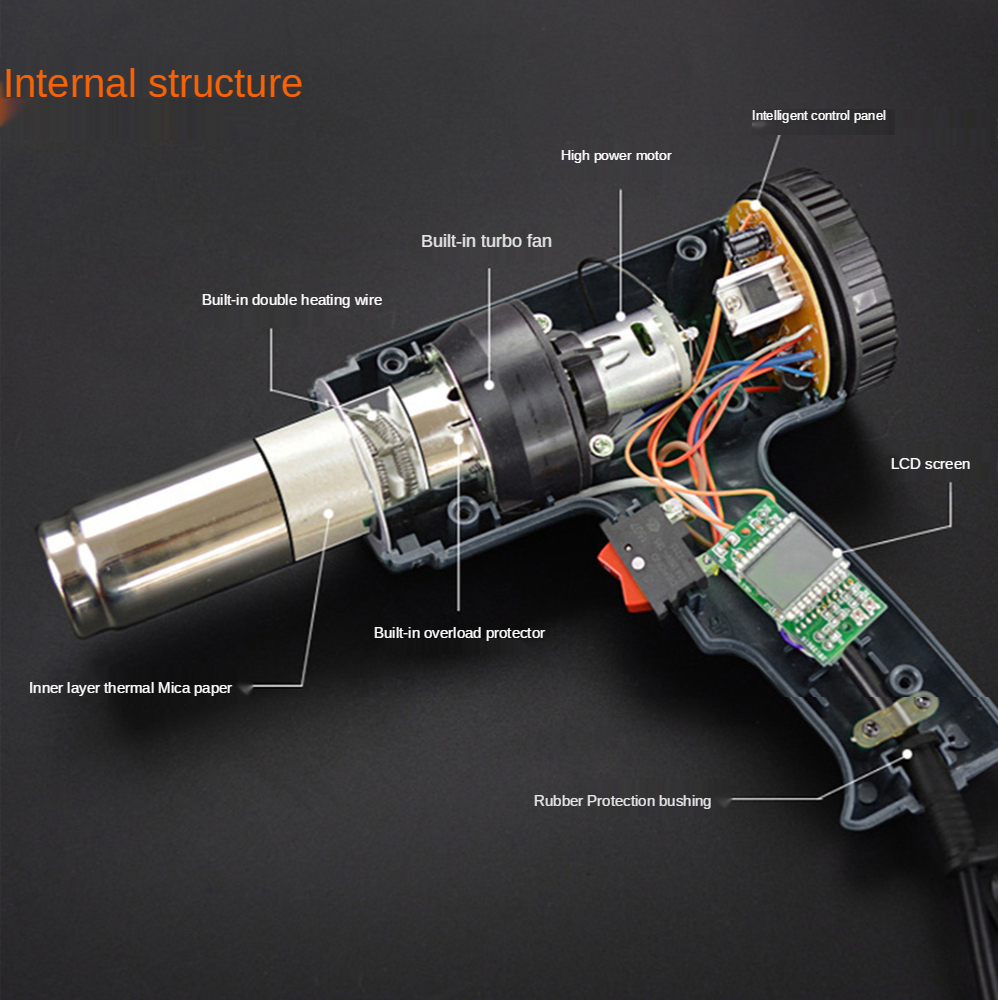 Internal structure

Intelligent control panel

High power motor

Built-in turbo fan

Built-in double heating wire

LCD screen

Built-in overload protector

Inner layer thermal Mica paper

Rubber Protection bushing