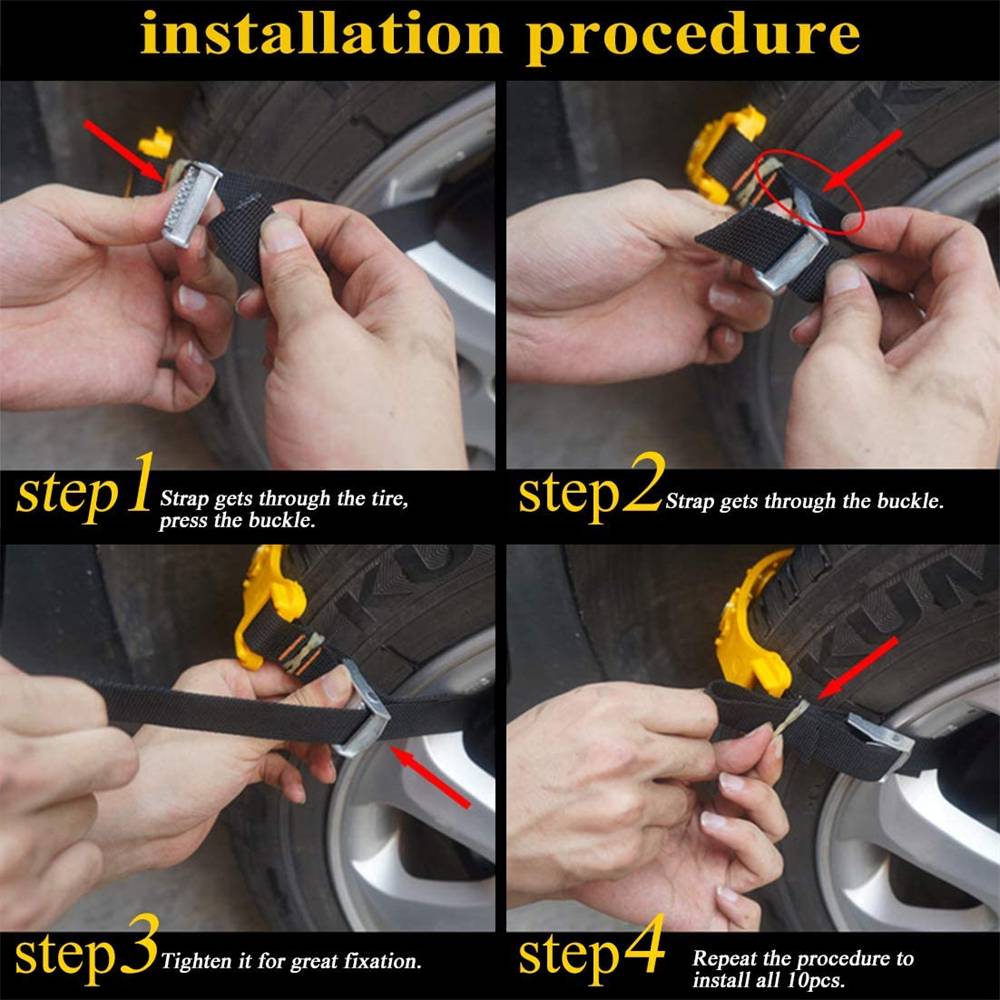 installation procedure

step1 Strap gets through the tire, press the buckle.

step2 Strap gets through the buckle.

step3 Tighten it for great fixation.

step4 Repeat the procedure to install all 10pcs.