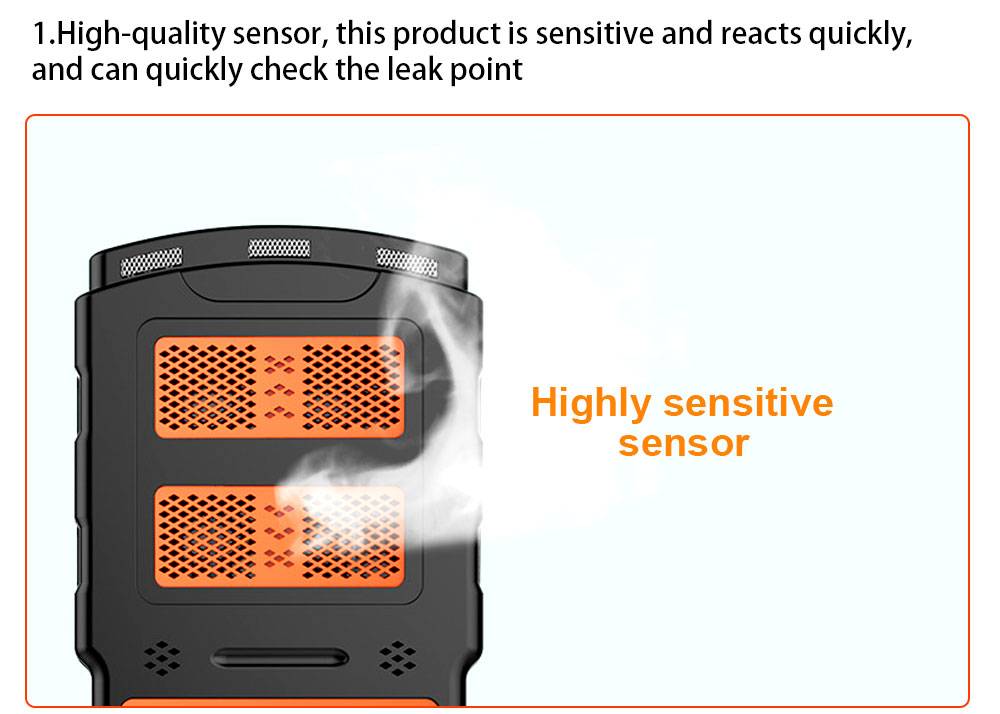 1.High-quality sensor, this product is sensitive and reacts quickly, and can quickly check the leak point

Highly sensitive sensor