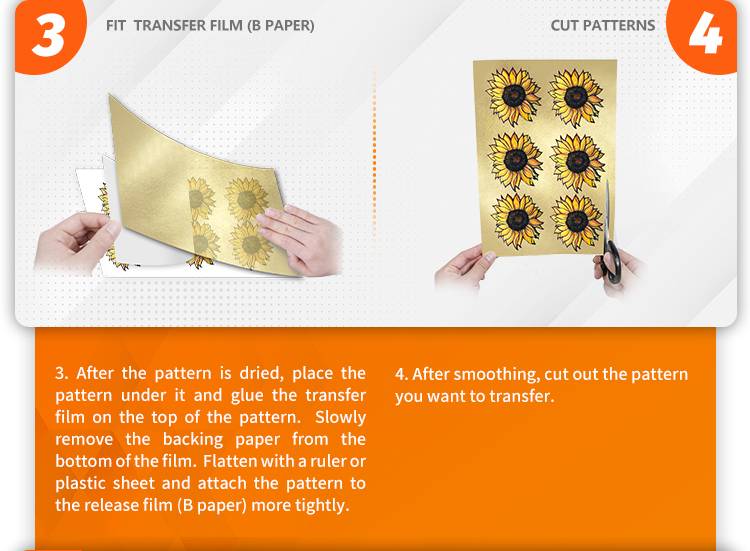 3

FIT TRANSFER FILM (B PAPER)

CUT PATTERNS

4

3. After the pattern is dried, place the pattern under it and glue the transfer film on the top of the pattern. Slowly remove the backing paper from the bottom of the film. Flatten with a ruler or plastic sheet and attach the pattern to the release film (B paper) more tightly.

4. After smoothing, cut out the pattern you want to transfer.