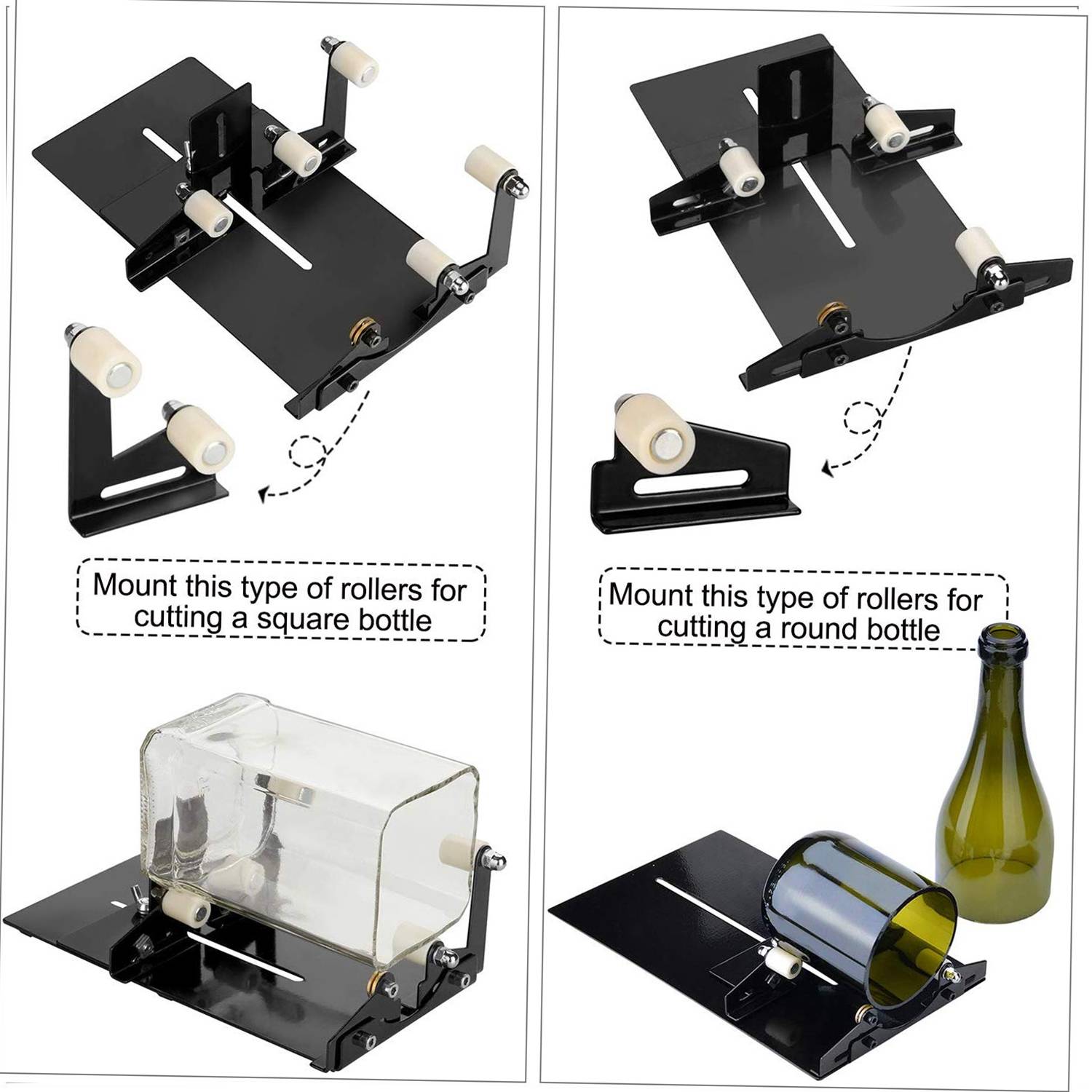 Mount this type of rollers for cutting a square bottle

Mount this type of rollers for cutting a round bottle