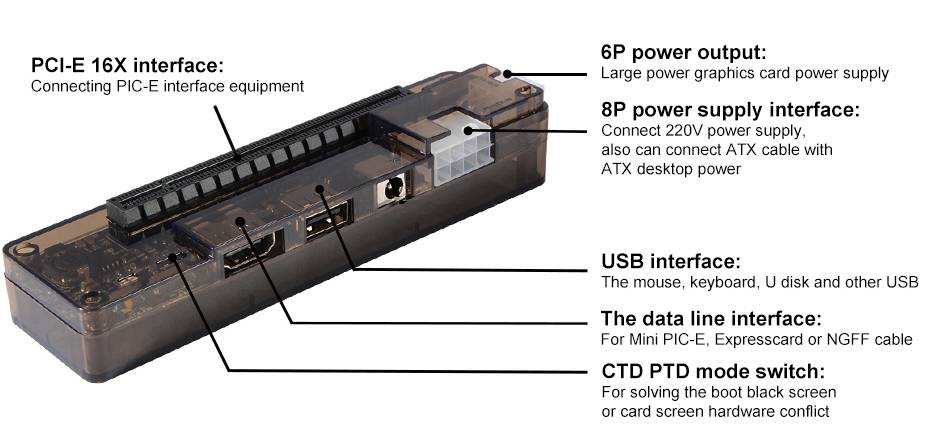 PCI-E 16X interface:
Connecting PIC-E interface equipment

6P power output:
Large power graphics card power supply

8P power supply interface:
Connect 220V power supply, also can connect ATX cable with ATX desktop power

USB interface:
The mouse, keyboard, U disk and other USB

The data line interface:
For Mini PIC-E, Expresscard or NGFF cable

CTD PTD mode switch:
For solving the boot black screen or card screen hardware conflict