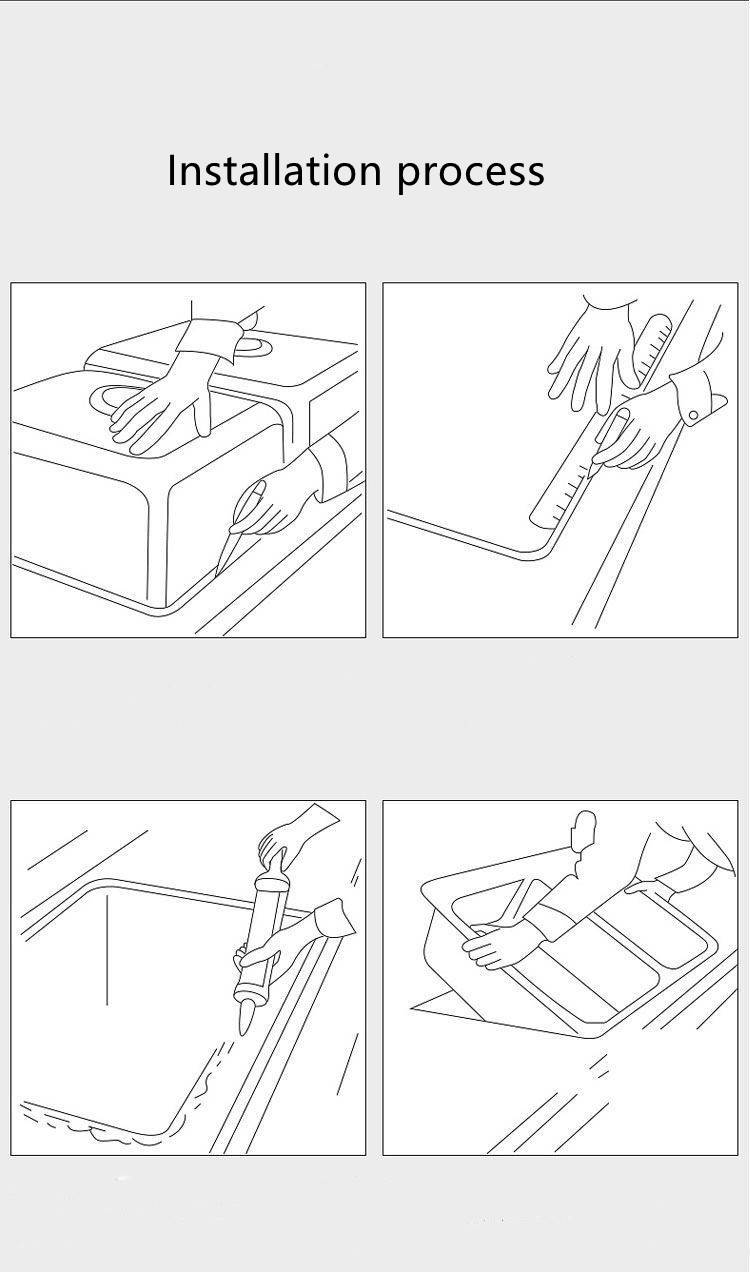 Installation process