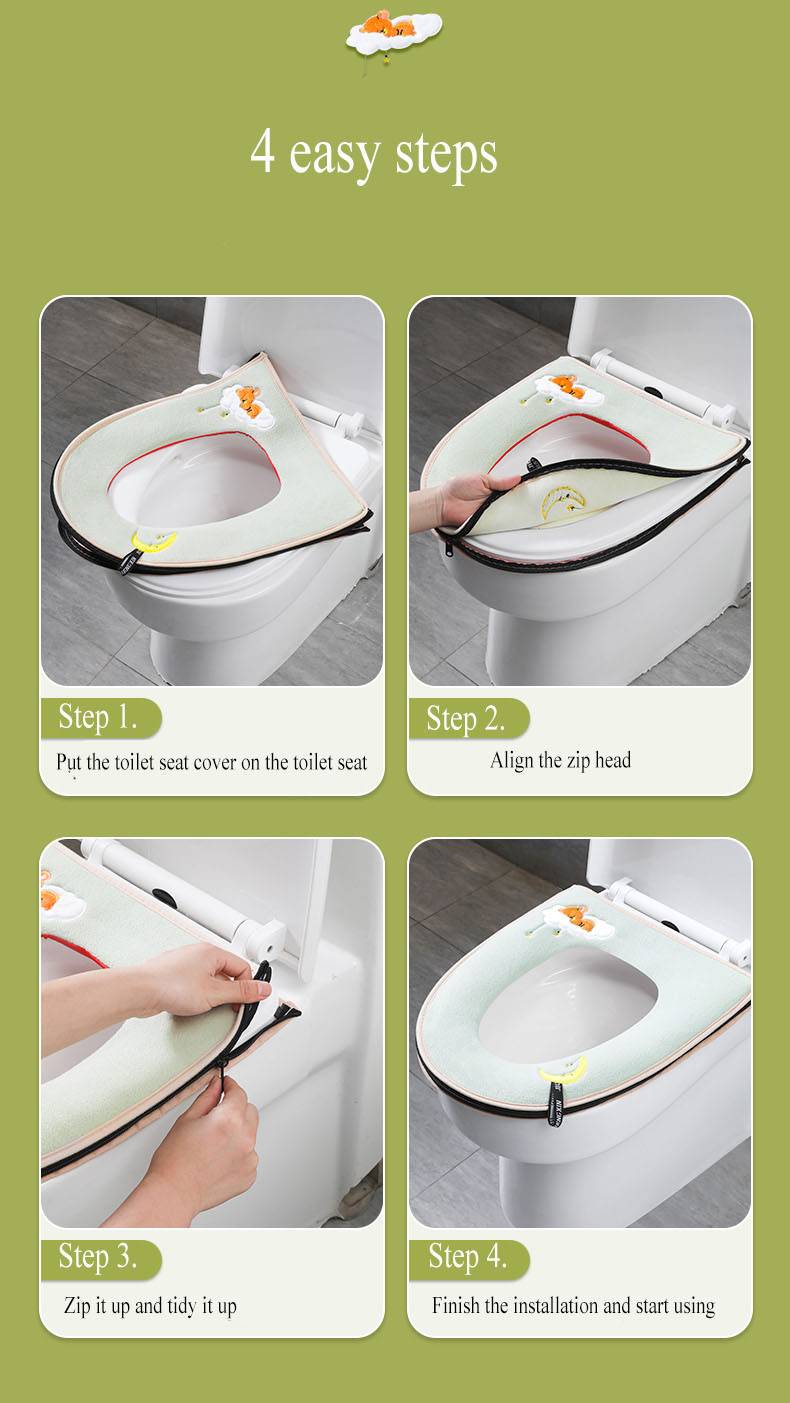 4 easy steps

Step 1.

Put the toilet seat cover on the toilet seat

Step 2.

Align the zip head

Step 3.

Zip it up and tidy it up

Step 4.

Finish the installation and start using