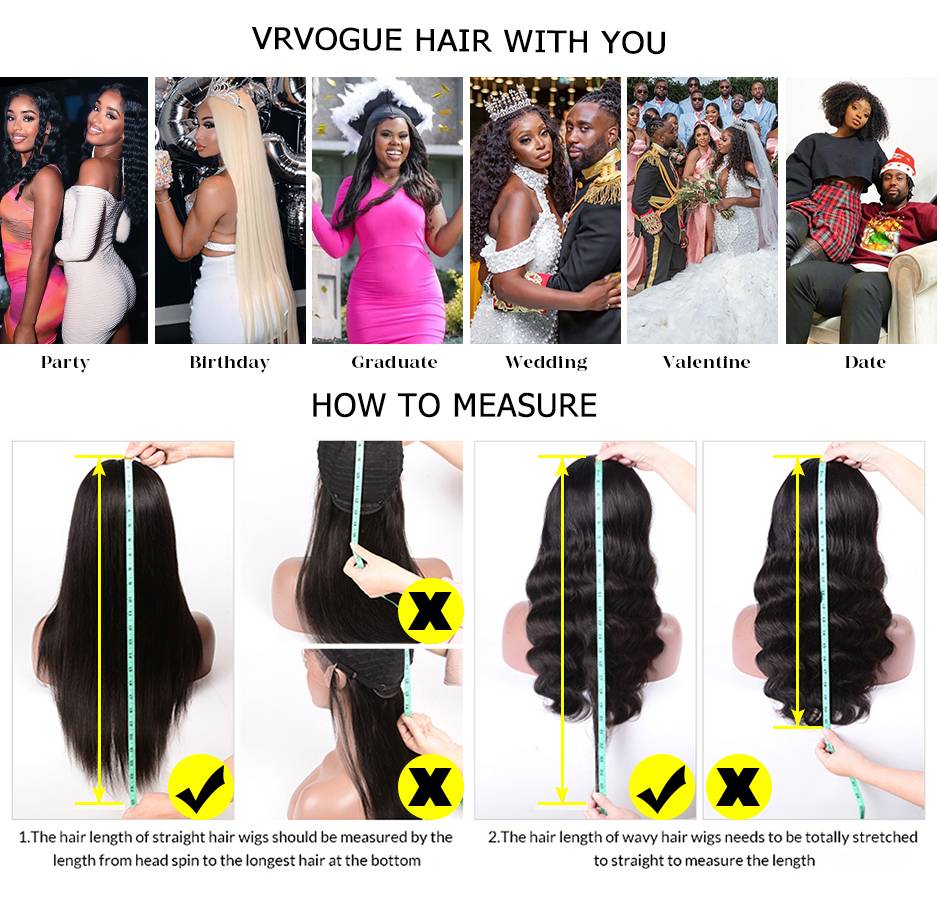 VRVOGUE HAIR WITH YOU

Party

Birthday

Graduate

Wedding

Valentine

Date

HOW TO MEASURE

1.The hair length of straight hair wigs should be measured by the length from head spin to the longest hair at the bottom

2.The hair length of wavy hair wigs needs to be totally stretched to straight to measure the length