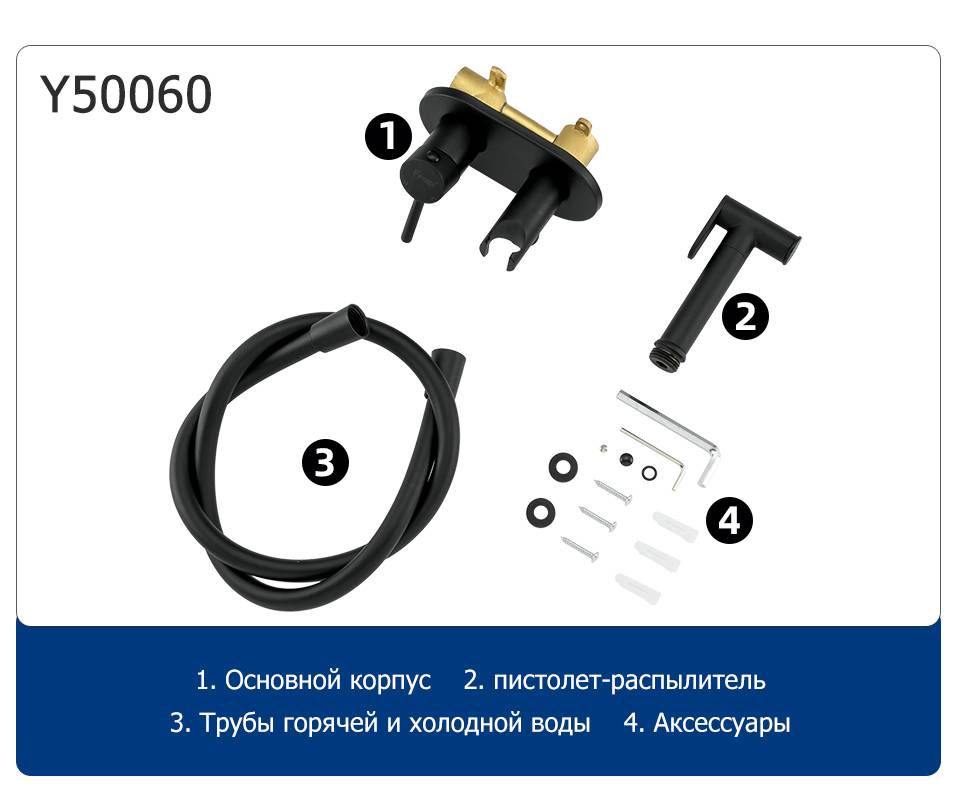 Y50060

1

2

3

4

1. Основной корпус 2. пистолет-распылитель
3. Трубы горячей и холодной воды 4. Аксессуары