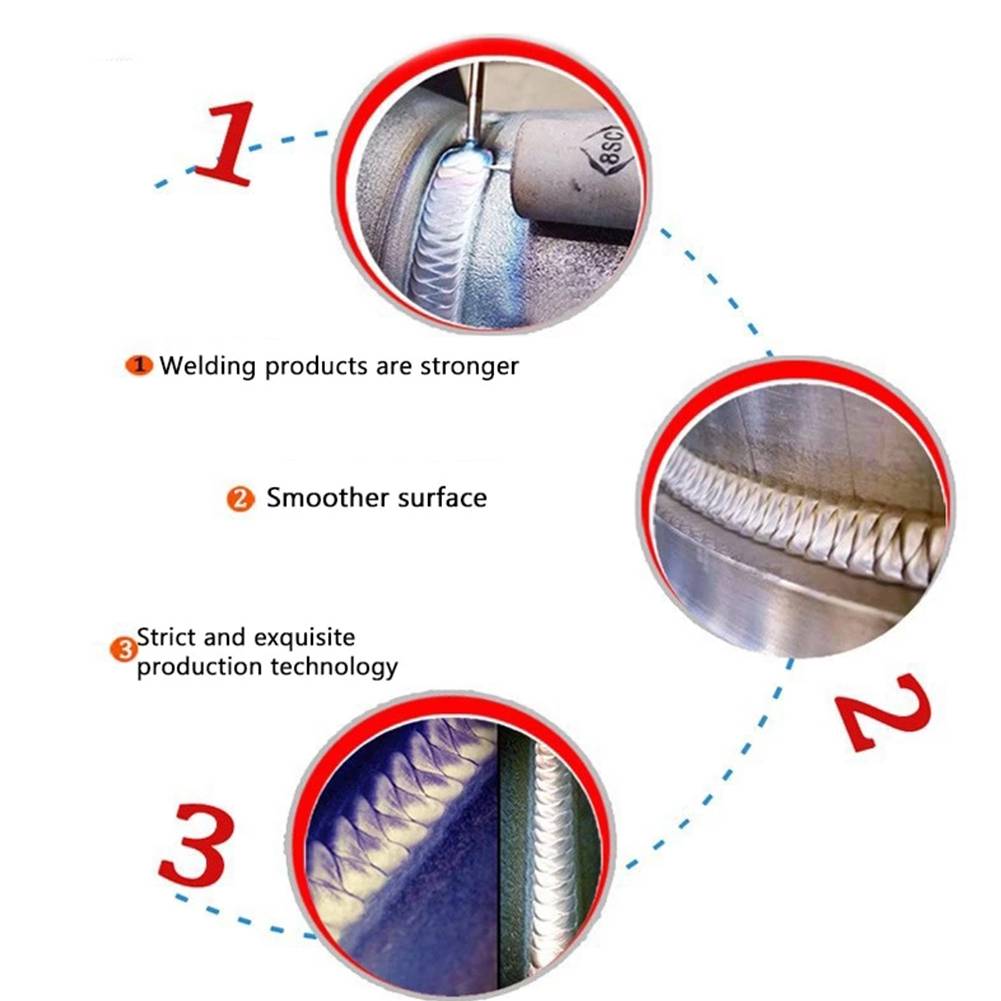 1

8SC

1 Welding products are stronger

2 Smoother surface

3 Strict and exquisite production technology

2

3