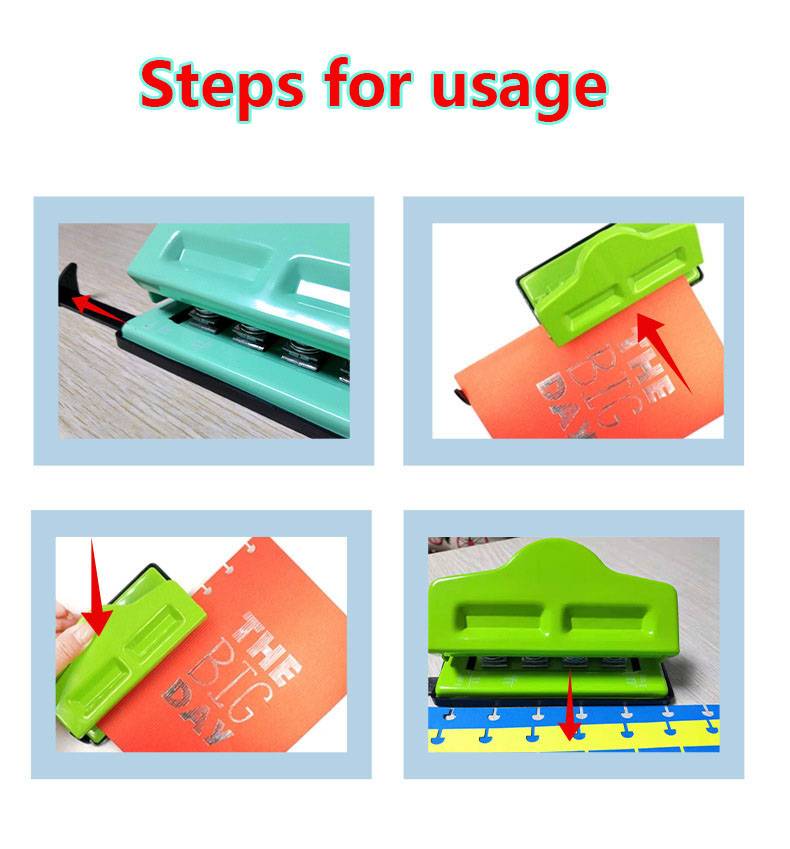 Steps for usage

THE BIG DAY

THE BIG DAY