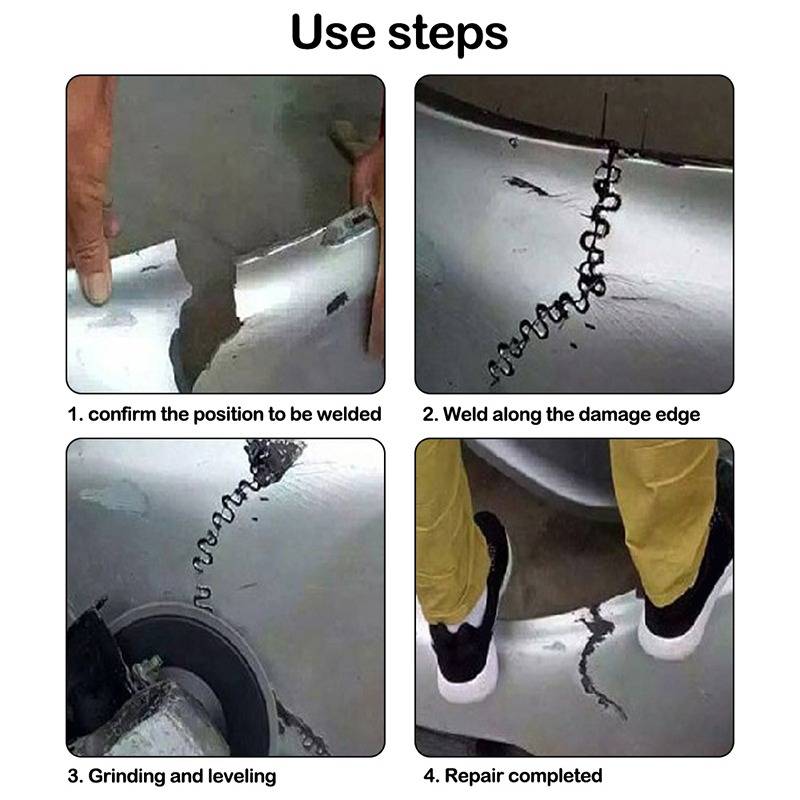 Use steps

1. confirm the position to be welded

2. Weld along the damage edge

3. Grinding and leveling

4. Repair completed