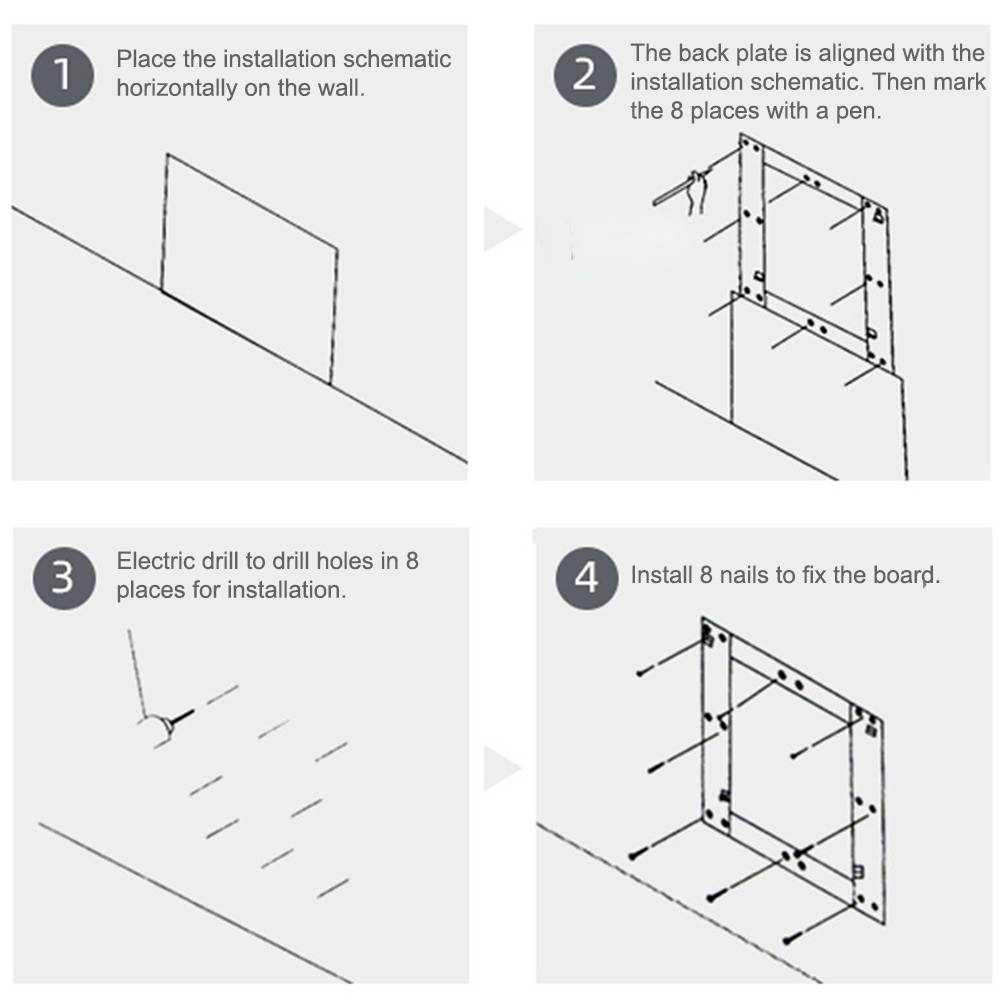 1 Place the installation schematic horizontally on the wall.

2 The back plate is aligned with the installation schematic. Then mark the 8 places with a pen.

3 Electric drill to drill holes in 8 places for installation.

4 Install 8 nails to fix the board.