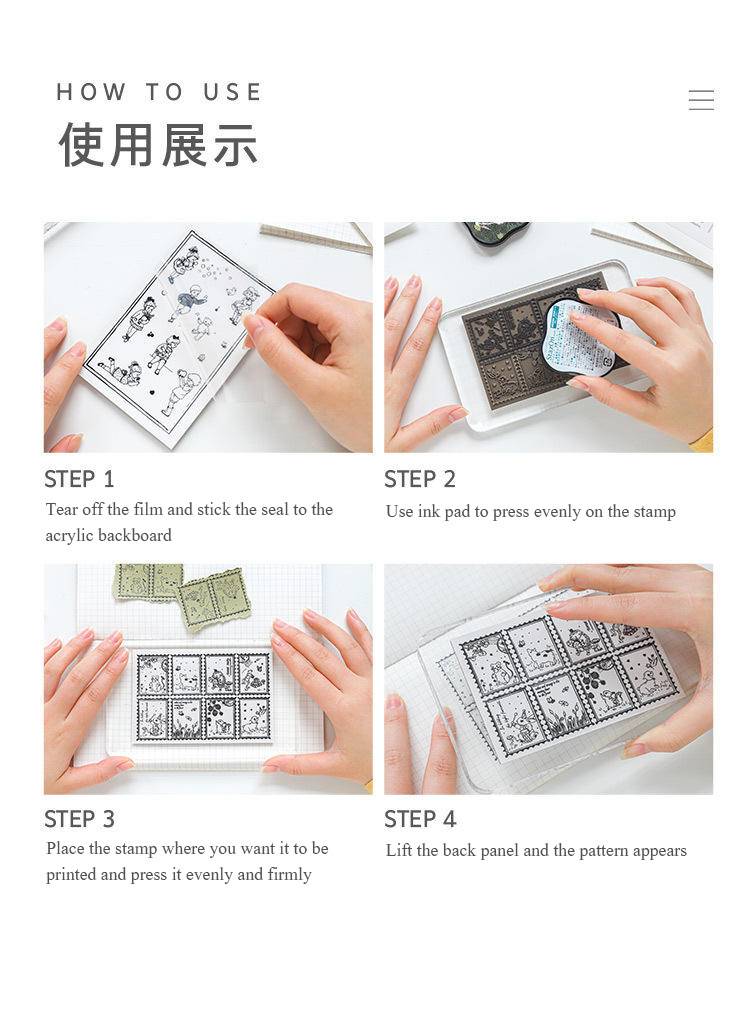 HOW TO USE
使用展示

STEP 1
Tear off the film and stick the seal to the acrylic backboard

STEP 2
Use ink pad to press evenly on the stamp

STEP 3
Place the stamp where you want it to be printed and press it evenly and firmly

STEP 4
Lift the back panel and the pattern appears