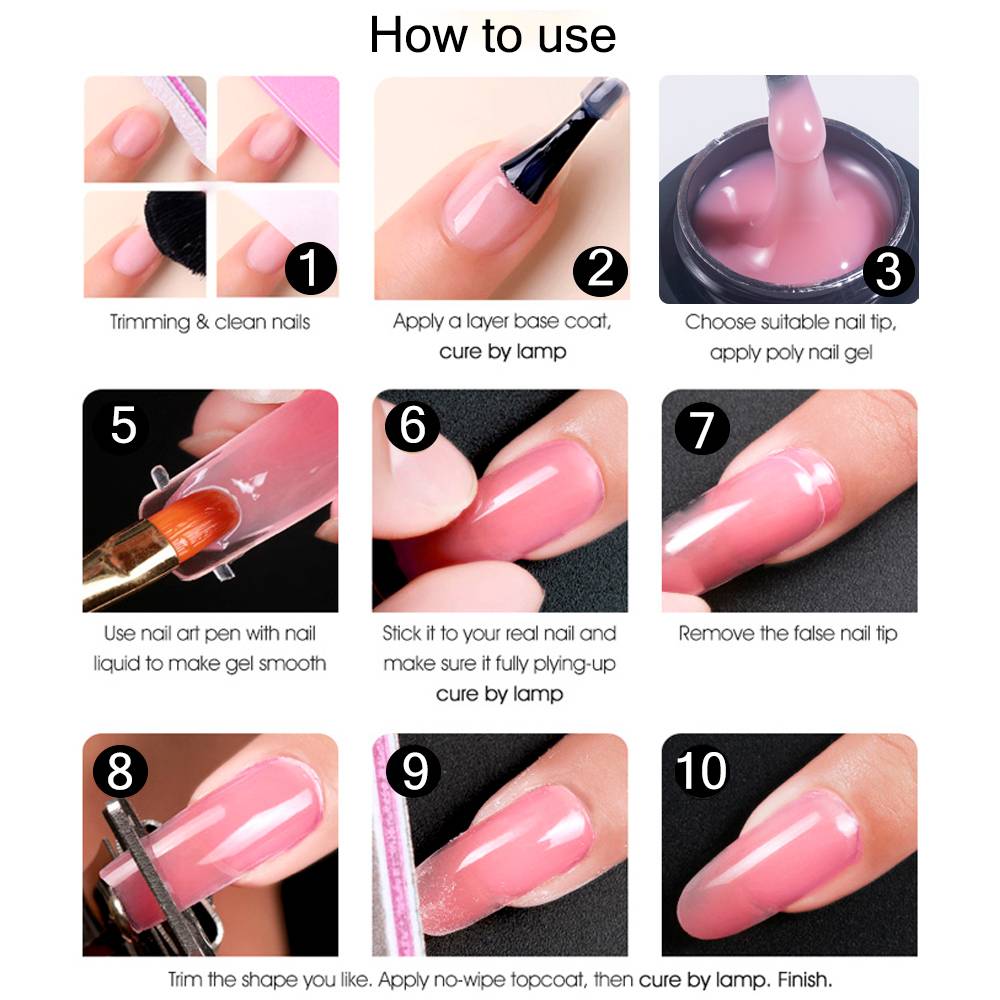 How to use

1
Trimming & clean nails

2
Apply a layer base coat, cure by lamp

3
Choose suitable nail tip, apply poly nail gel

5
Use nail art pen with nail liquid to make gel smooth

6
Stick it to your real nail and make sure it fully plying-up cure by lamp

7
Remove the false nail tip

8

9

10

Trim the shape you like. Apply no-wipe topcoat, then cure by lamp. Finish.