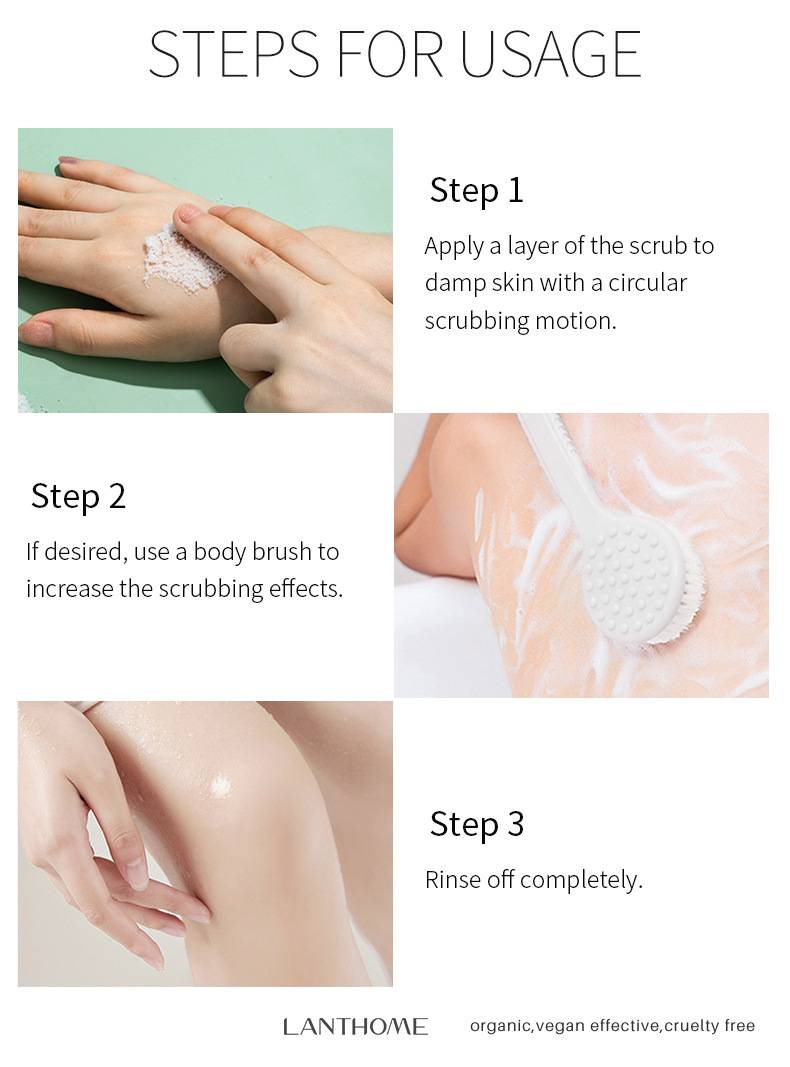 STEPS FOR USAGE

Step 1

Apply a layer of the scrub to damp skin with a circular scrubbing motion.

Step 2

If desired, use a body brush to increase the scrubbing effects.

Step 3

Rinse off completely.

LANTHOME

organic,vegan effective,cruelty free