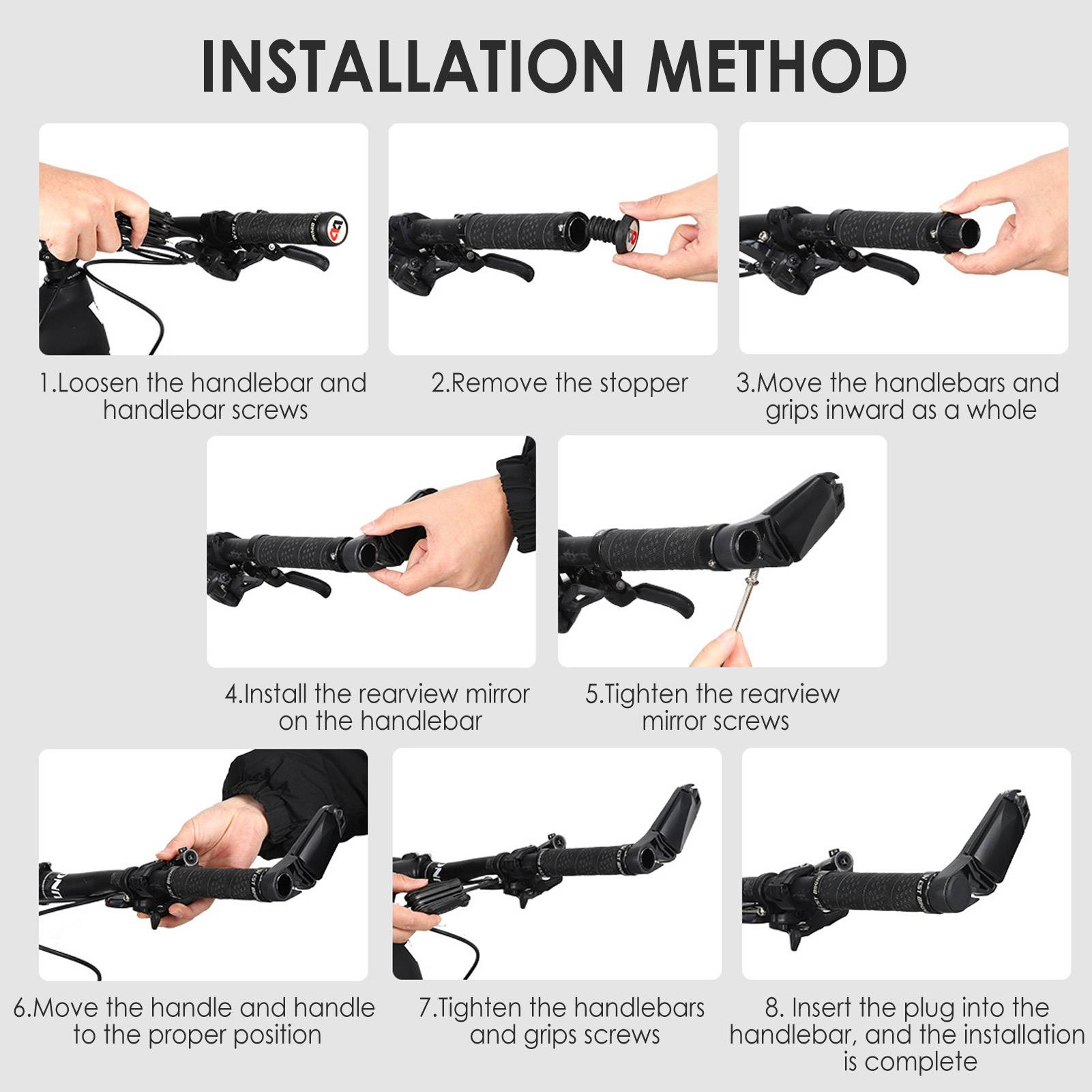 INSTALLATION METHOD

1.Loosen the handlebar and handlebar screws

2.Remove the stopper

3.Move the handlebars and grips inward as a whole

4.Install the rearview mirror on the handlebar

5.Tighten the rearview mirror screws

6.Move the handle and handle to the proper position

7.Tighten the handlebars and grips screws

8. Insert the plug into the handlebar, and the installation is complete