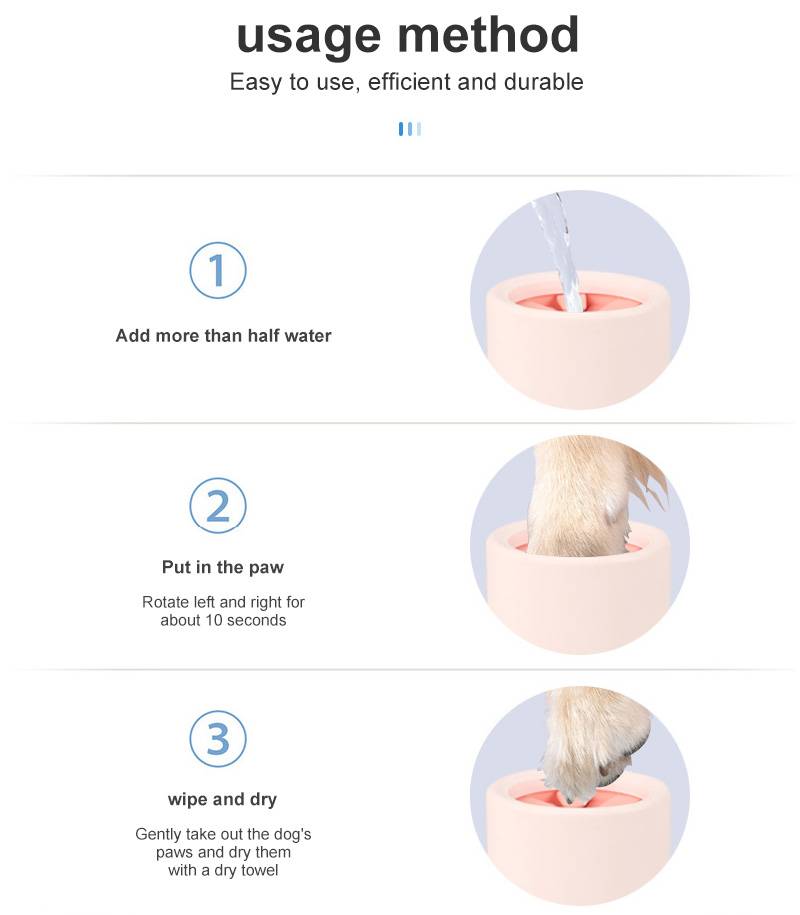 usage method

Easy to use, efficient and durable

1

Add more than half water

2

Put in the paw

Rotate left and right for about 10 seconds

3

wipe and dry

Gently take out the dog's paws and dry them with a dry towel