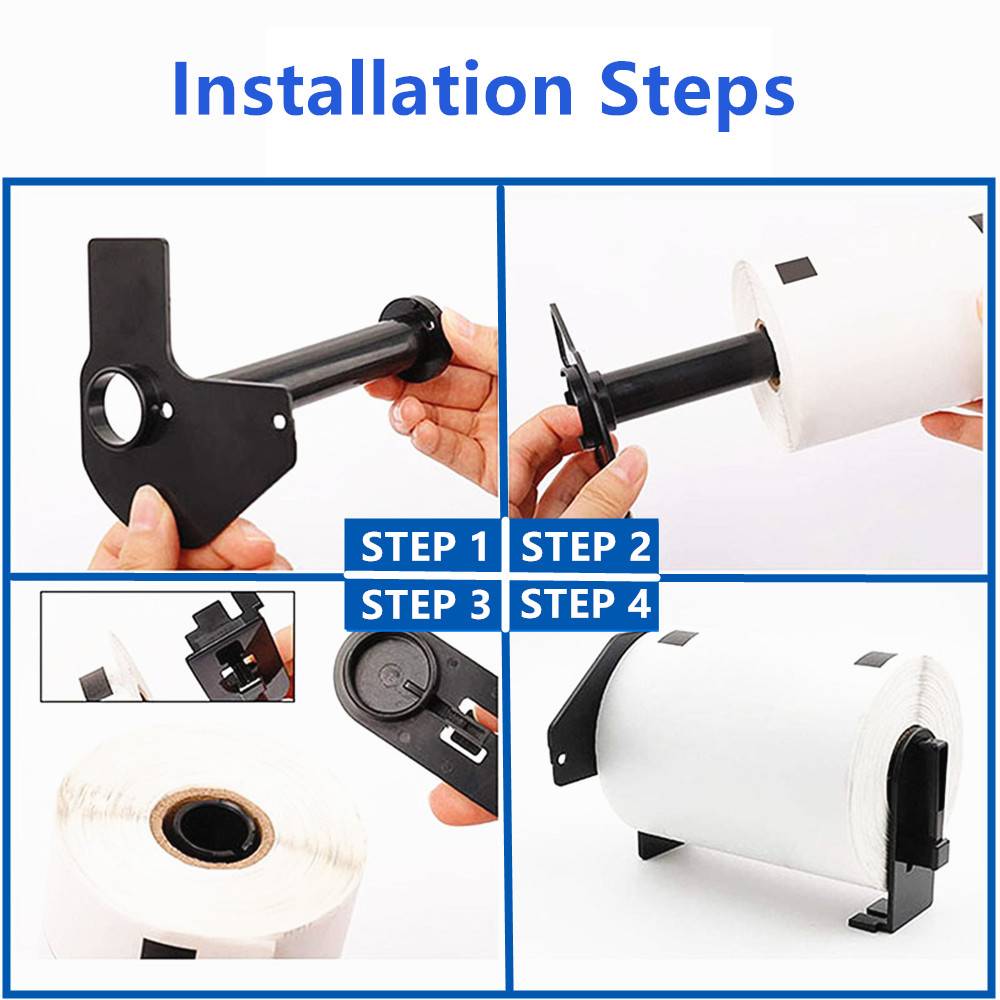 Installation Steps

STEP 1

STEP 2

STEP 3

STEP 4