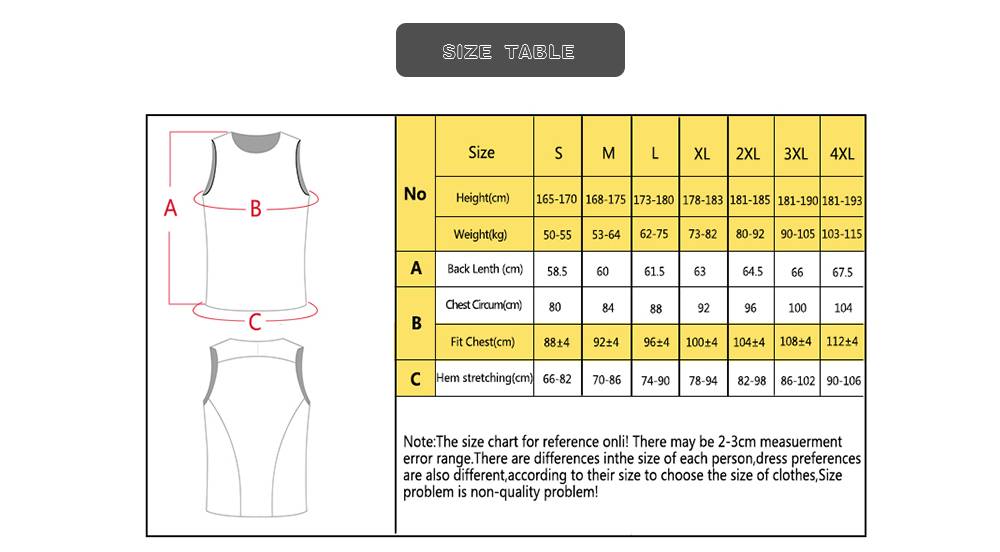 SIZE TABLE

A
B
C

| No | Size | S | M | L | XL | 2XL | 3XL | 4XL |
|---|---|---|---|---|---|---|---|---|
| No | Height(cm) | 165-170 | 168-175 | 173-180 | 178-183 | 181-185 | 181-190 | 181-193 |
| No | Weight(kg) | 50-55 | 53-64 | 62-75 | 73-82 | 80-92 | 90-105 | 103-115 |
| A | Back Lenth (cm) | 58.5 | 60 | 61.5 | 63 | 64.5 | 66 | 67.5 |
| B | Chest Circum(cm) | 80 | 84 | 88 | 92 | 96 | 100 | 104 |
| B | Fit Chest(cm) | 88±4 | 92±4 | 96±4 | 100±4 | 104±4 | 108±4 | 112±4 |
| C | Hem stretching(cm) | 66-82 | 70-86 | 74-90 | 78-94 | 82-98 | 86-102 | 90-106 |

Note:The size chart for reference onli! There may be 2-3cm measuerment error range.There are differences inthe size of each person,dress preferences are also different,according to their size to choose the size of clothes,Size problem is non-quality problem!