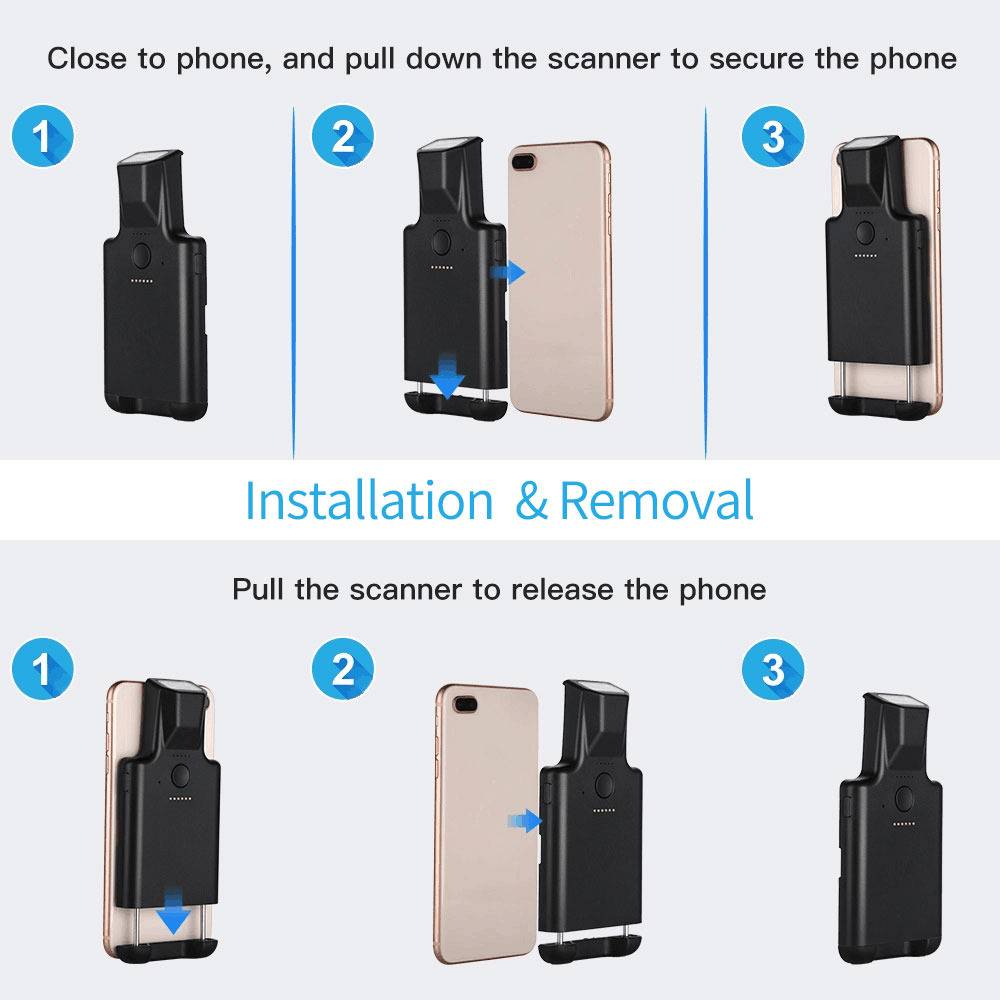 Close to phone, and pull down the scanner to secure the phone

1

2

3

Installation & Removal

Pull the scanner to release the phone

1

2

3