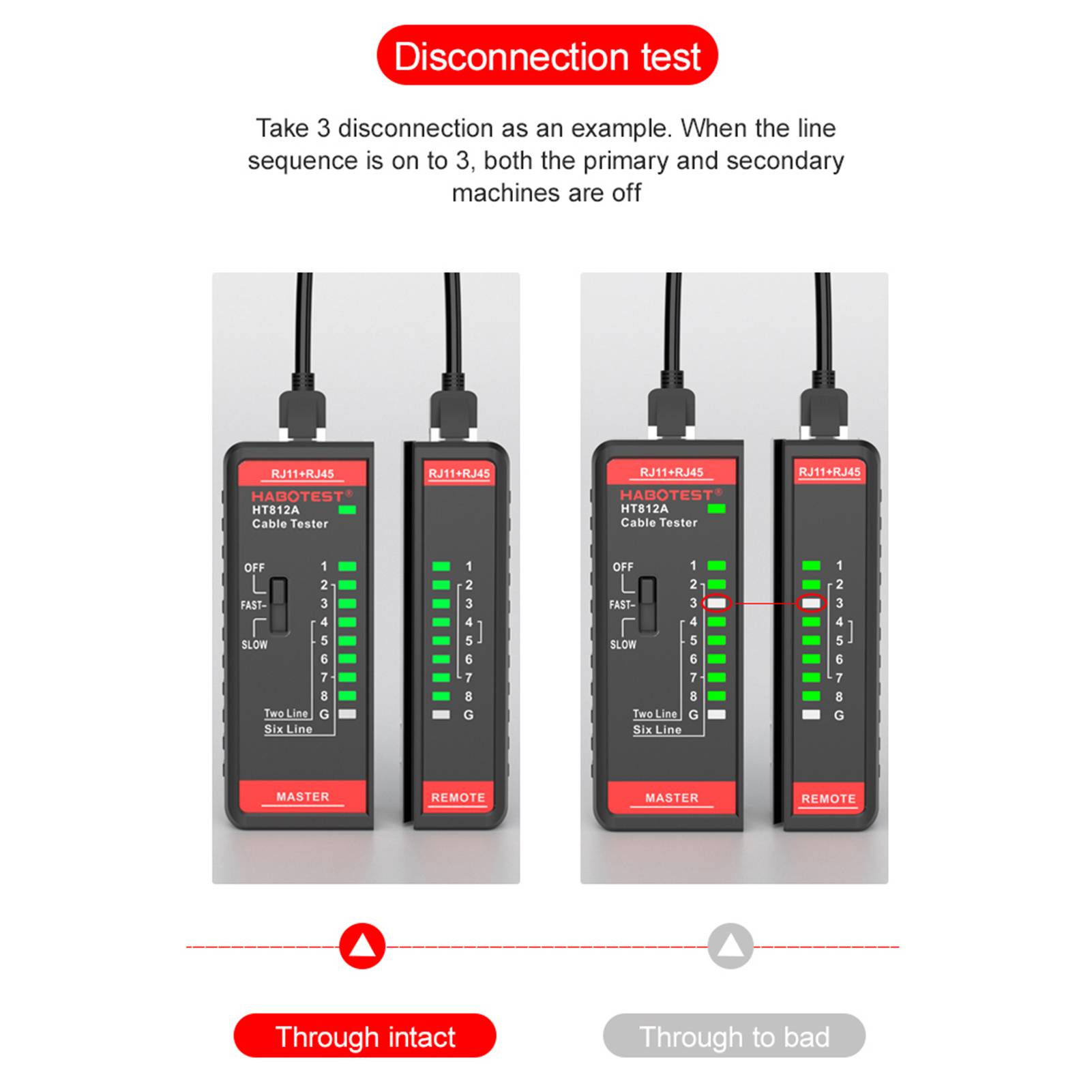 Disconnection test

Take 3 disconnection as an example. When the line sequence is on to 3, both the primary and secondary machines are off

RJ11+RJ45
HABOTEST®
HT812A
Cable Tester
OFF
FAST-
SLOW
1
2
3
4
5
6
7
8
G
Two Line
Six Line
MASTER

RJ11+RJ45
1
2
3
4
5
6
7
8
G
REMOTE

RJ11+RJ45
HABOTEST®
HT812A
Cable Tester
OFF
FAST-
SLOW
1
2
3
4
5
6
7
8
G
Two Line
Six Line
MASTER

RJ11+RJ45
1
2
3
4
5
6
7
8
G
REMOTE

Through intact

Through to bad