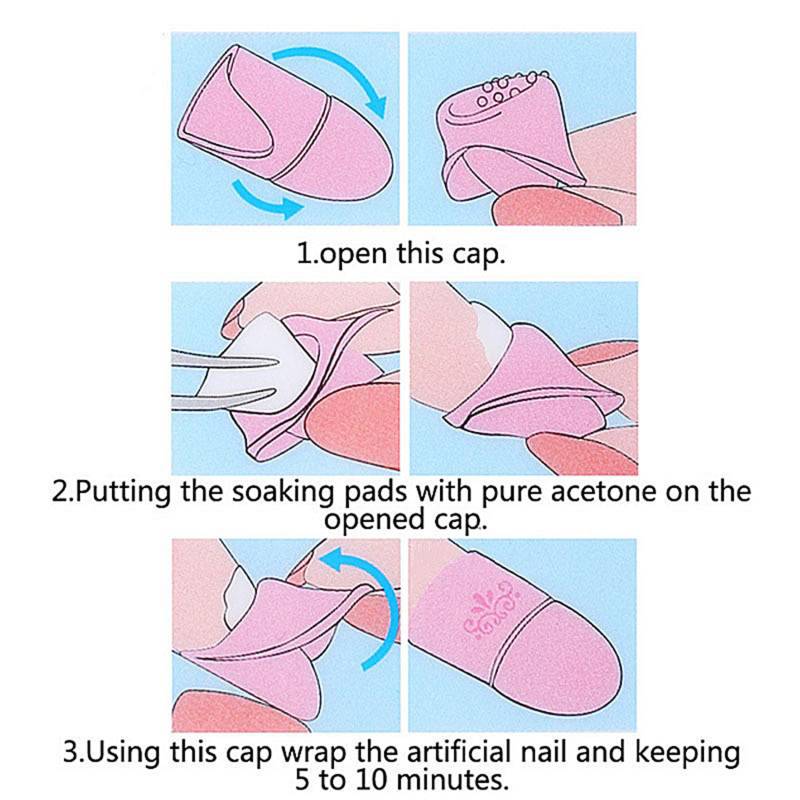 1.open this cap.

2.Putting the soaking pads with pure acetone on the opened cap.

3.Using this cap wrap the artificial nail and keeping 5 to 10 minutes.