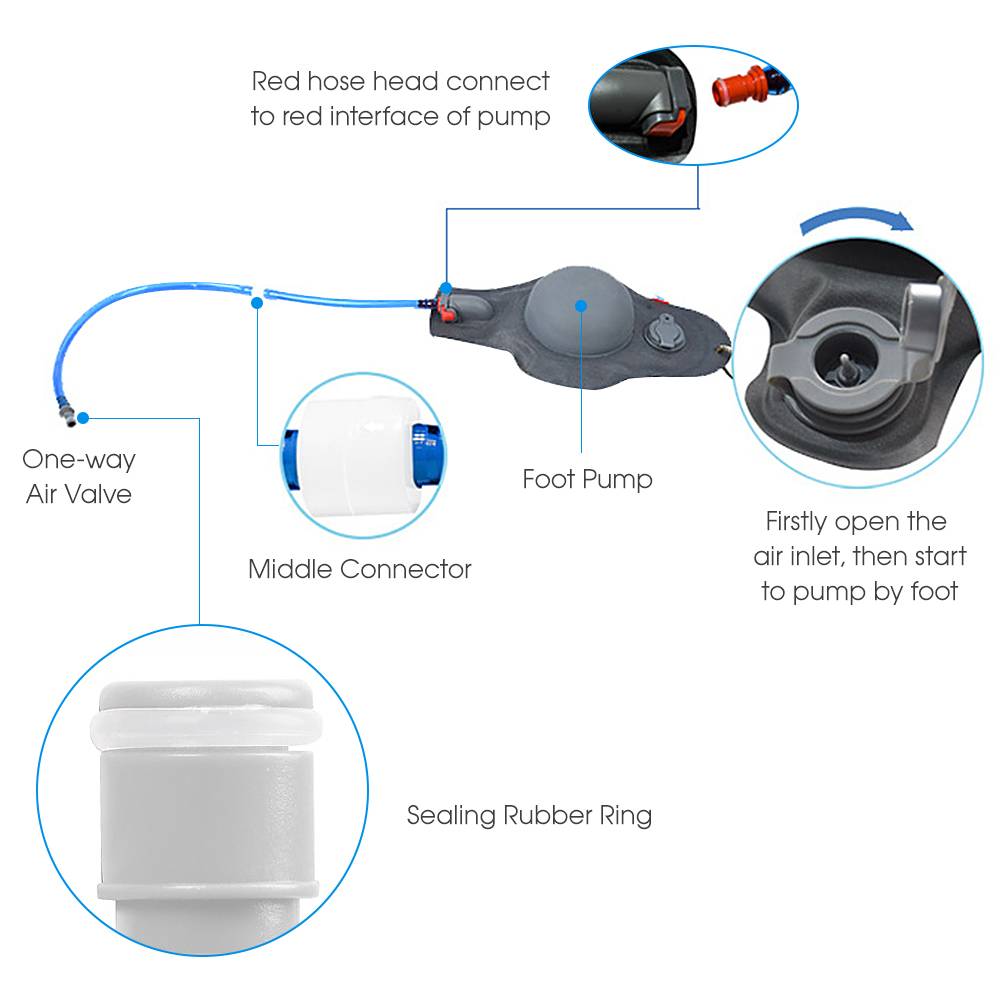 Red hose head connect to red interface of pump

One-way Air Valve

Middle Connector

Foot Pump

Firstly open the air inlet, then start to pump by foot

Sealing Rubber Ring