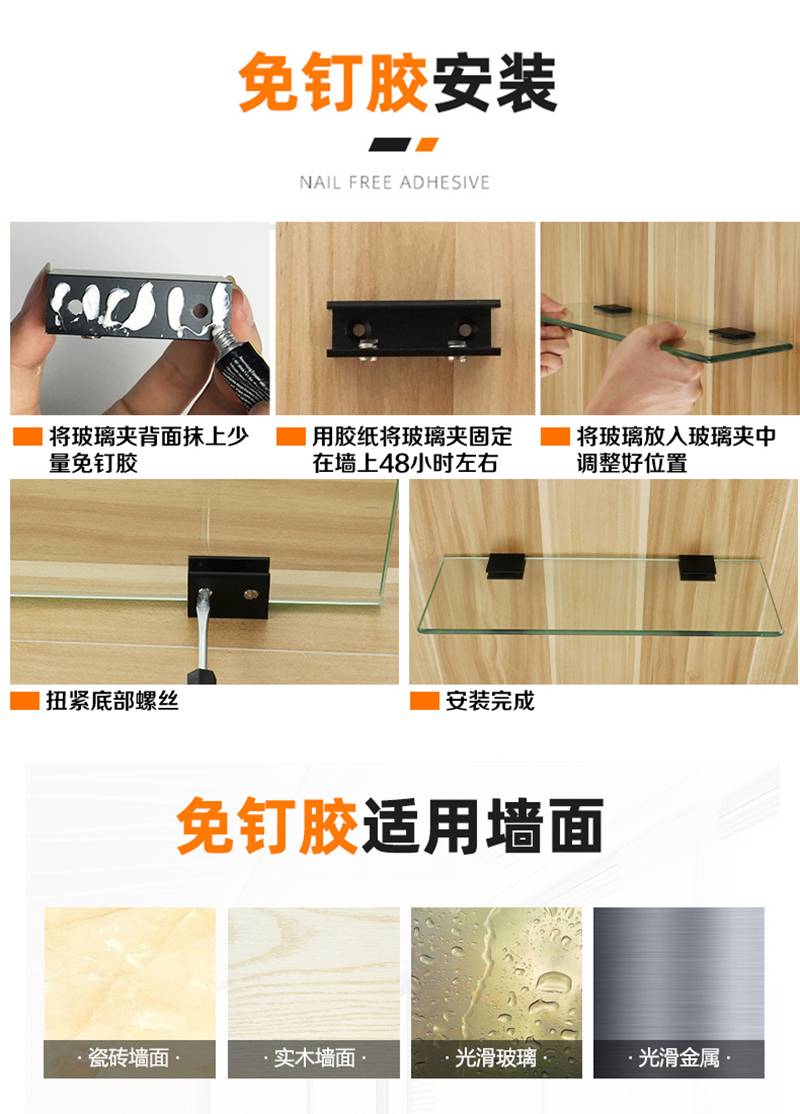 免钉胶安装

NAIL FREE ADHESIVE

将玻璃夹背面抹上少量免钉胶

用胶纸将玻璃夹固定在墙上48小时左右

将玻璃放入玻璃夹中调整好位置

扭紧底部螺丝

安装完成

免钉胶适用墙面

· 瓷砖墙面 ·

· 实木墙面 ·

· 光滑玻璃 ·

· 光滑金属 ·