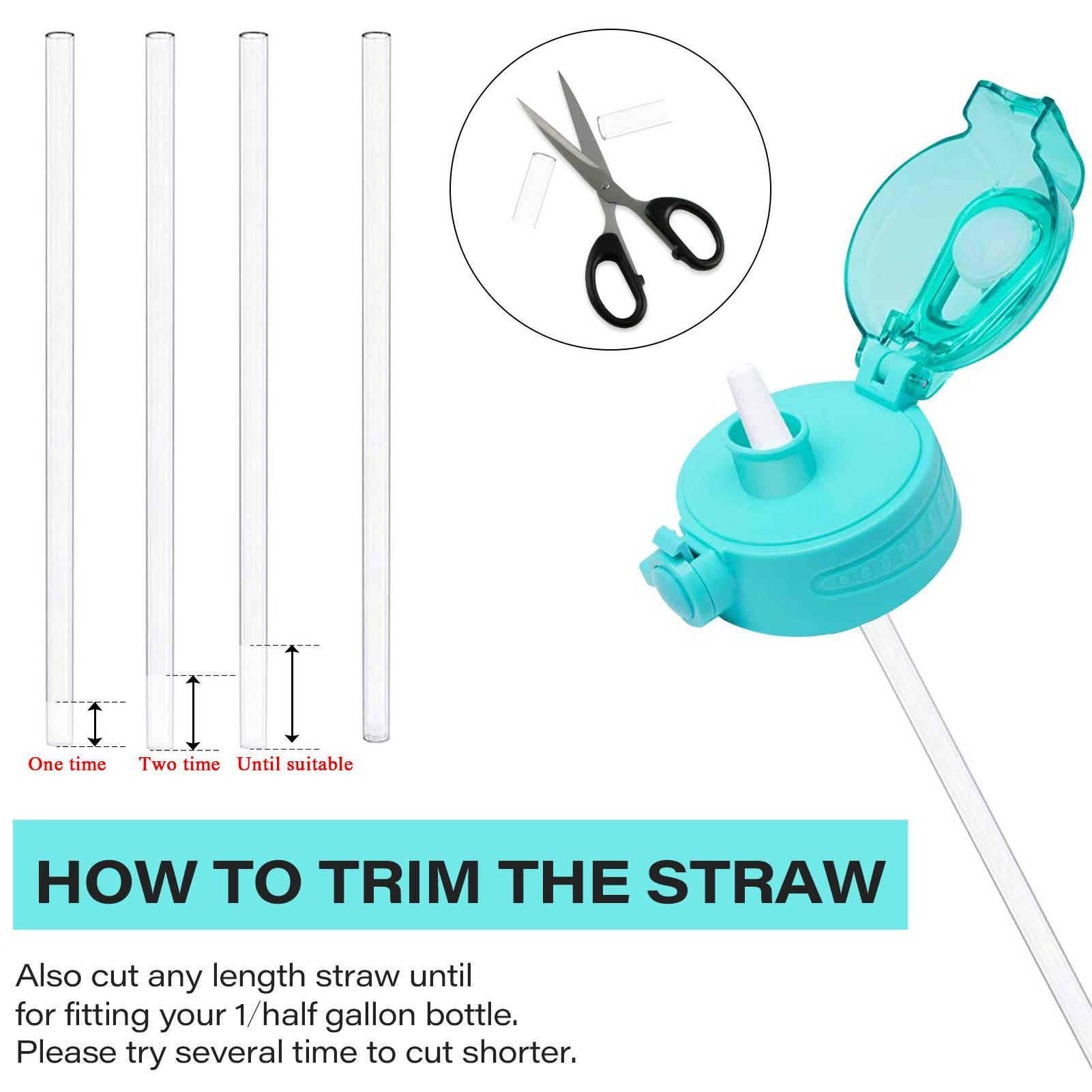 One time Two time Until suitable

HOW TO TRIM THE STRAW

Also cut any length straw until for fitting your 1/half gallon bottle. Please try several time to cut shorter.