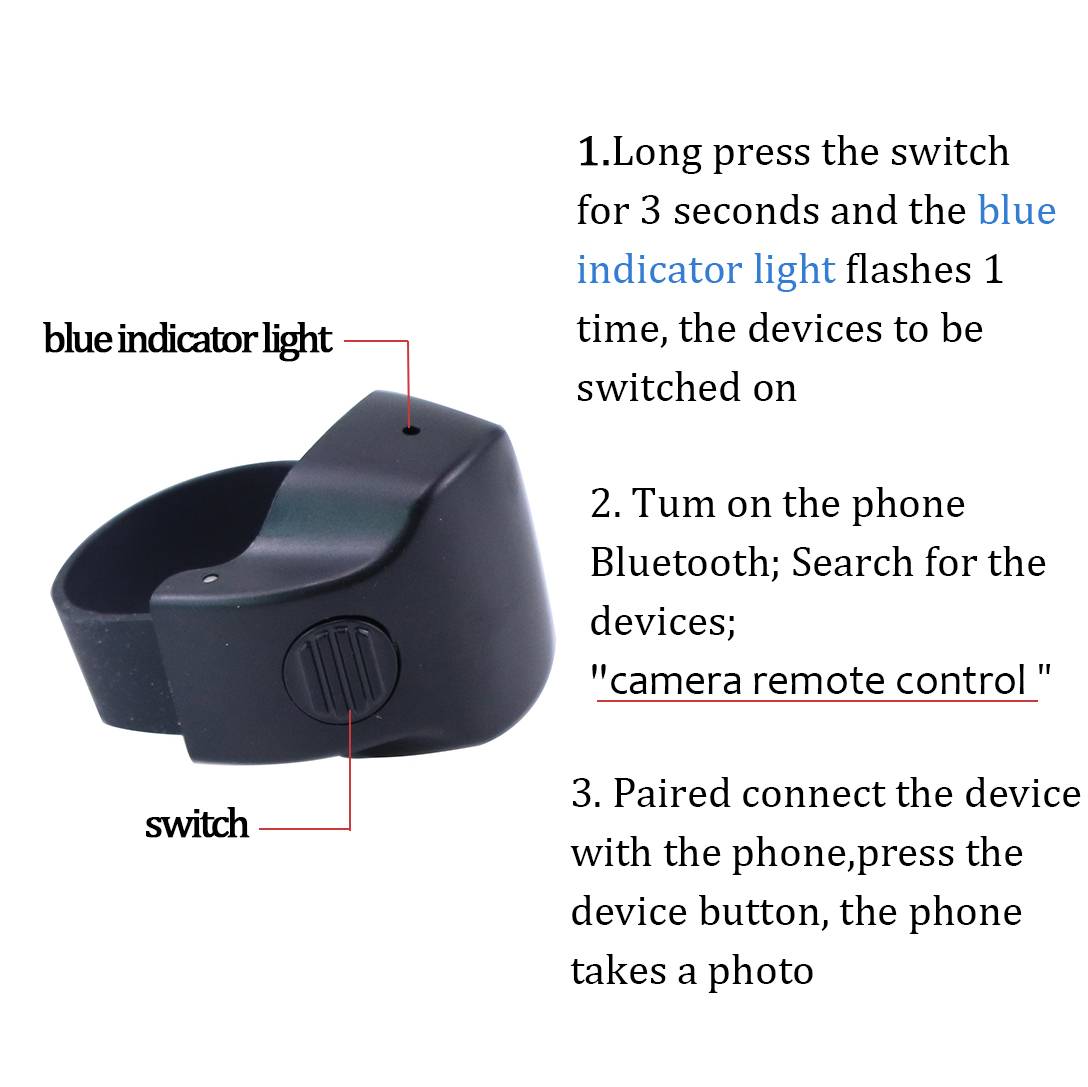 blue indicator light

switch

1.Long press the switch for 3 seconds and the blue indicator light flashes 1 time, the devices to be switched on

2. Tum on the phone Bluetooth; Search for the devices;
"camera remote control "

3. Paired connect the device with the phone,press the device button, the phone takes a photo