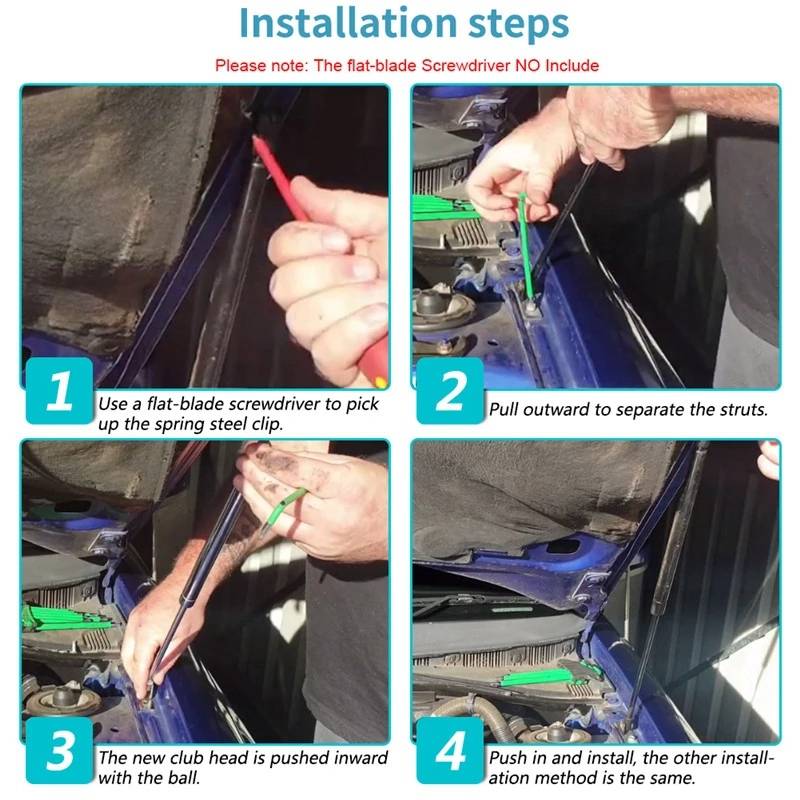 Installation steps

Please note: The flat-blade Screwdriver NO Include

1 Use a flat-blade screwdriver to pick up the spring steel clip.

2 Pull outward to separate the struts.

3 The new club head is pushed inward with the ball.

4 Push in and install, the other installation method is the same.