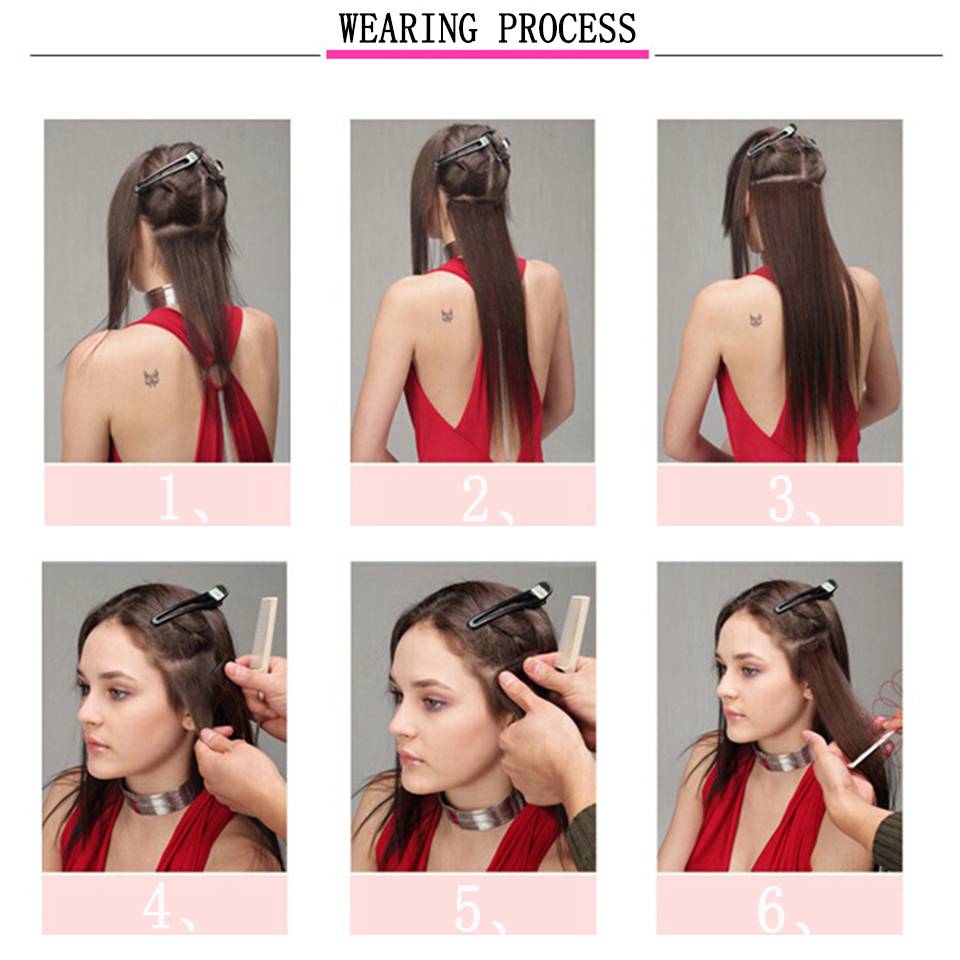 WEARING PROCESS

1、

2、

3、

4、

5、

6、