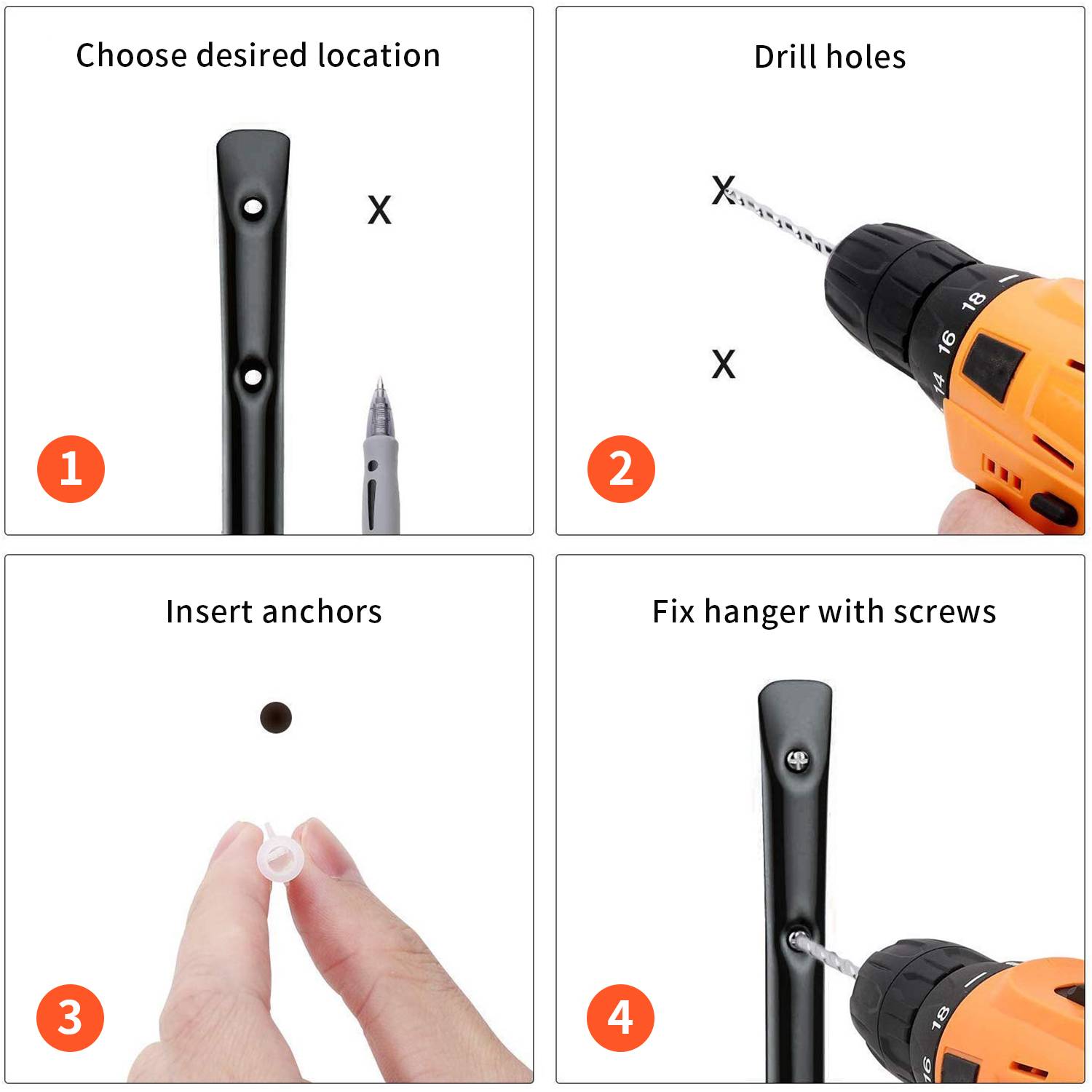 Choose desired location

X

1

Drill holes

X

X

18

16

14

2

Insert anchors

3

Fix hanger with screws

18

16

4