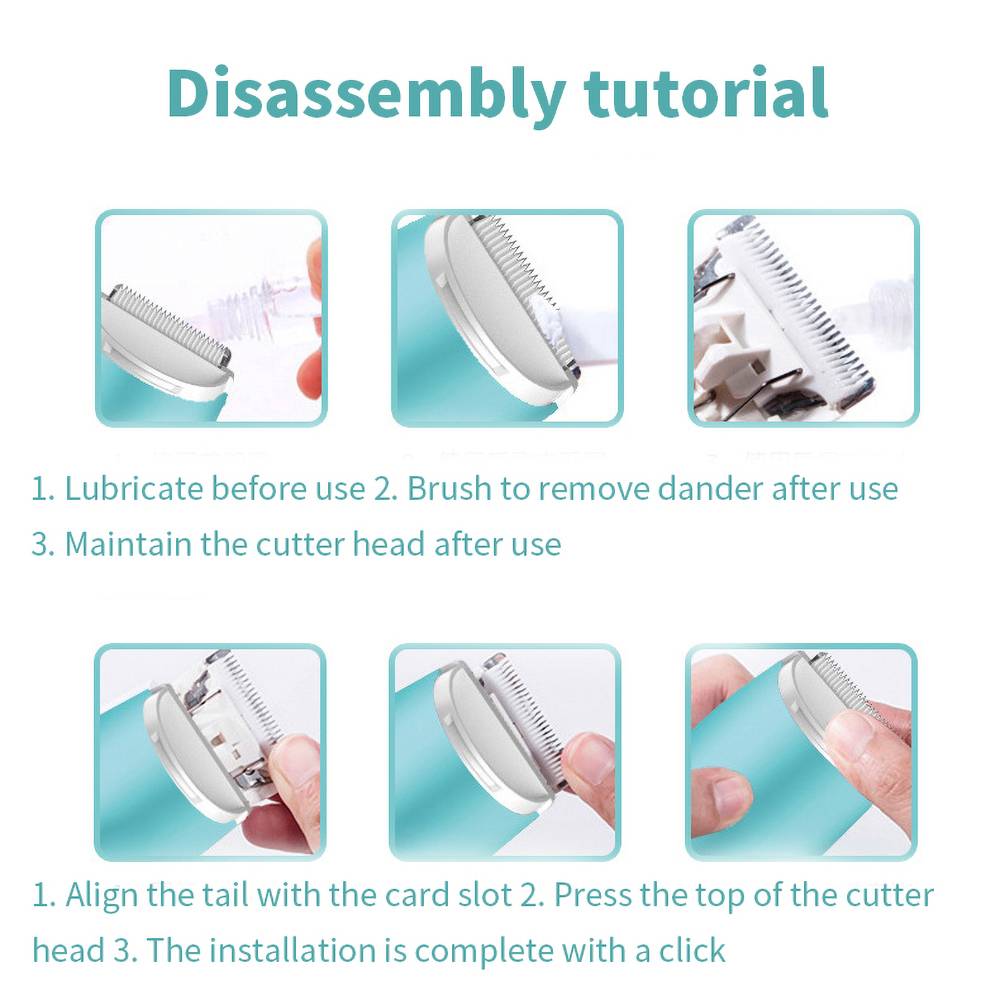 Disassembly tutorial

1. Lubricate before use 2. Brush to remove dander after use
3. Maintain the cutter head after use

1. Align the tail with the card slot 2. Press the top of the cutter head 3. The installation is complete with a click