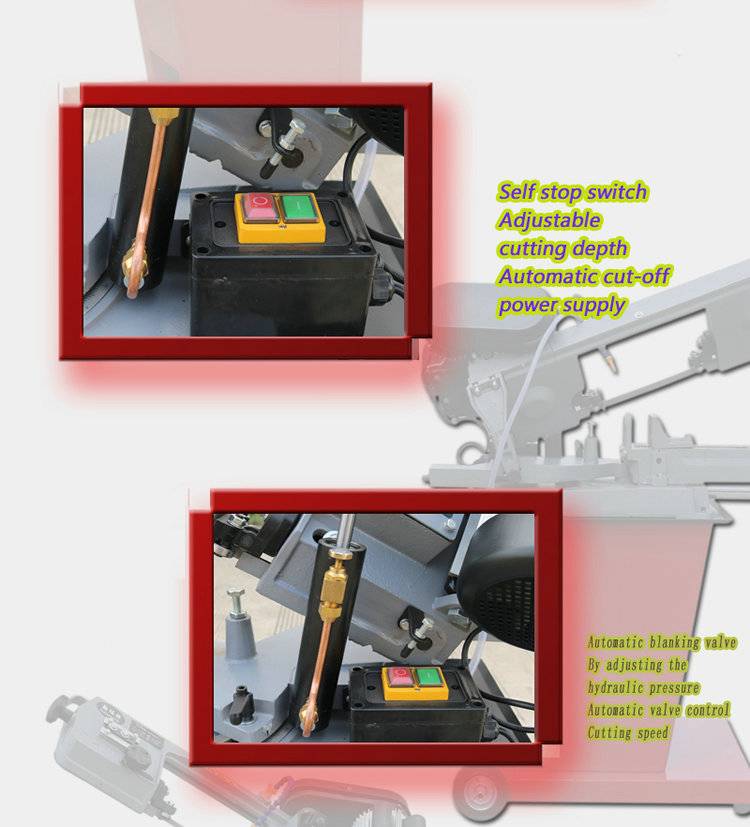 Self stop switch
Adjustable
cutting depth
Automatic cut-off
power supply

Automatic blanking valve
By adjusting the
hydraulic pressure
Automatic valve control
Cutting speed