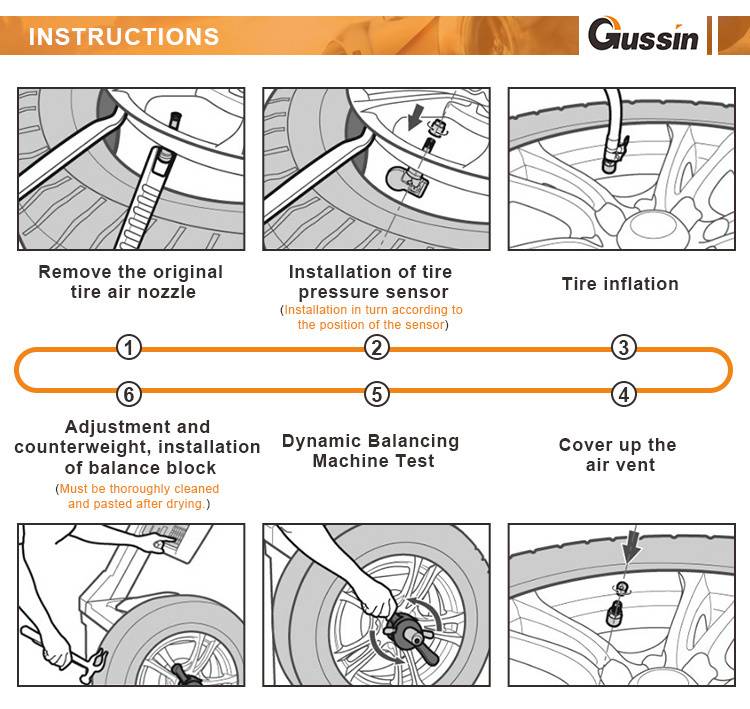 INSTRUCTIONS

Gussin

Remove the original tire air nozzle

Installation of tire pressure sensor
(Installation in turn according to the position of the sensor)

Tire inflation

1

2

3

6

5

4

Adjustment and counterweight, installation of balance block
(Must be thoroughly cleaned and pasted after drying.)

Dynamic Balancing Machine Test

Cover up the air vent