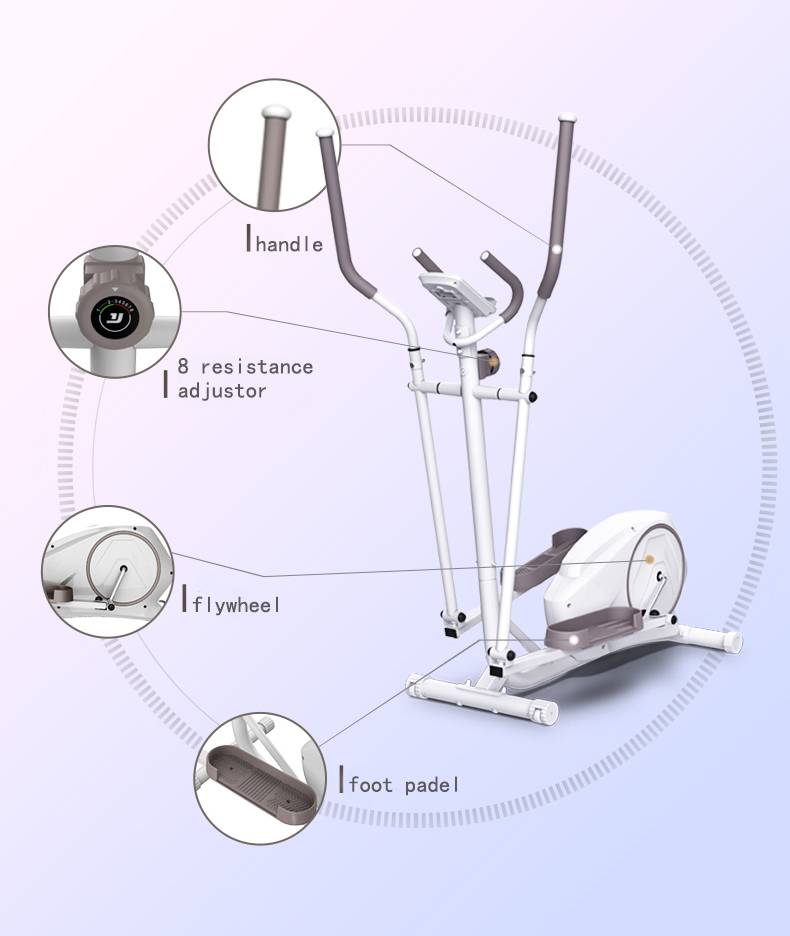 handle

8 resistance adjustor

flywheel

foot padel