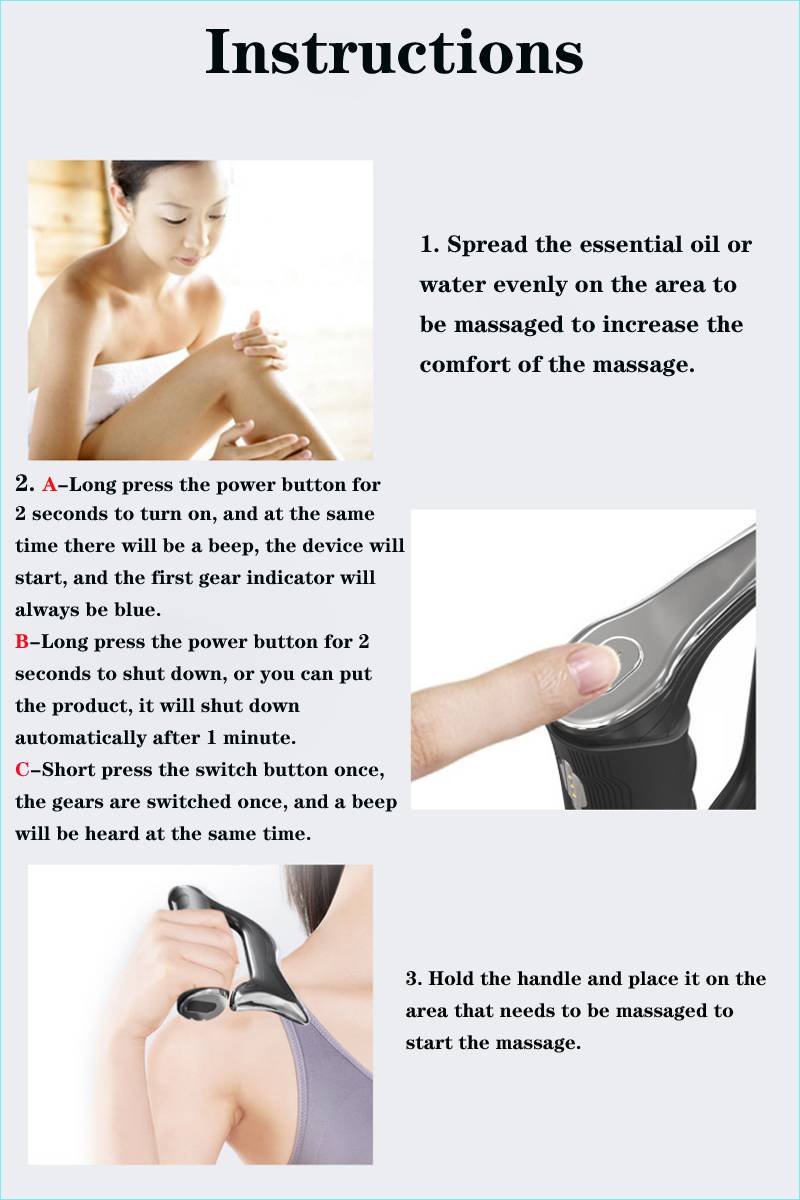 Instructions

1. Spread the essential oil or water evenly on the area to be massaged to increase the comfort of the massage.

2. A–Long press the power button for 2 seconds to turn on, and at the same time there will be a beep, the device will start, and the first gear indicator will always be blue.
B–Long press the power button for 2 seconds to shut down, or you can put the product, it will shut down automatically after 1 minute.
C–Short press the switch button once, the gears are switched once, and a beep will be heard at the same time.

3. Hold the handle and place it on the area that needs to be massaged to start the massage.