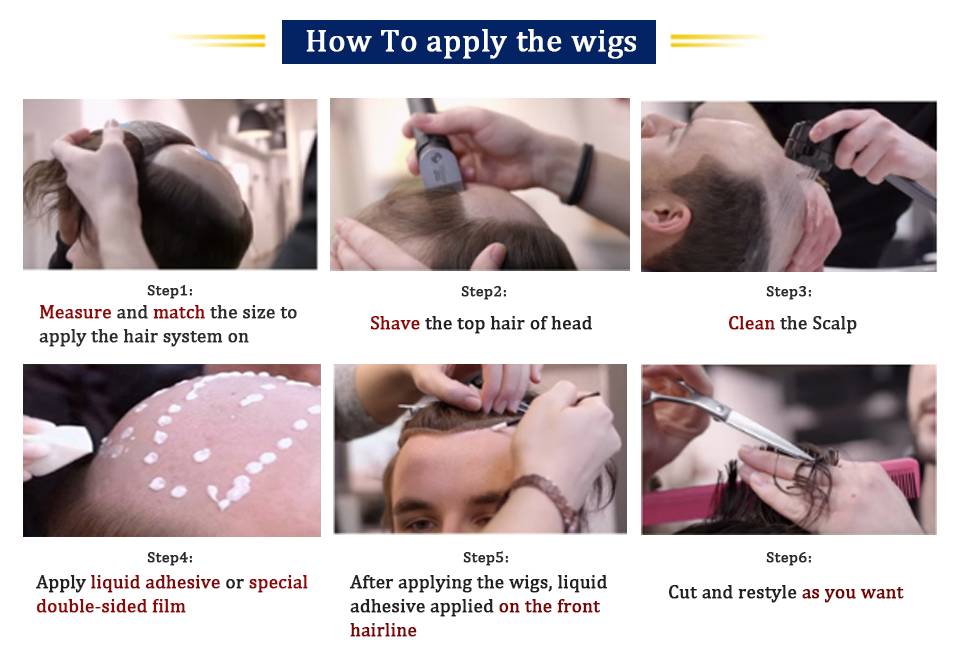 How To apply the wigs

Step1:
Measure and match the size to apply the hair system on

Step2:
Shave the top hair of head

Step3:
Clean the Scalp

Step4:
Apply liquid adhesive or special double-sided film

Step5:
After applying the wigs, liquid adhesive applied on the front hairline

Step6:
Cut and restyle as you want