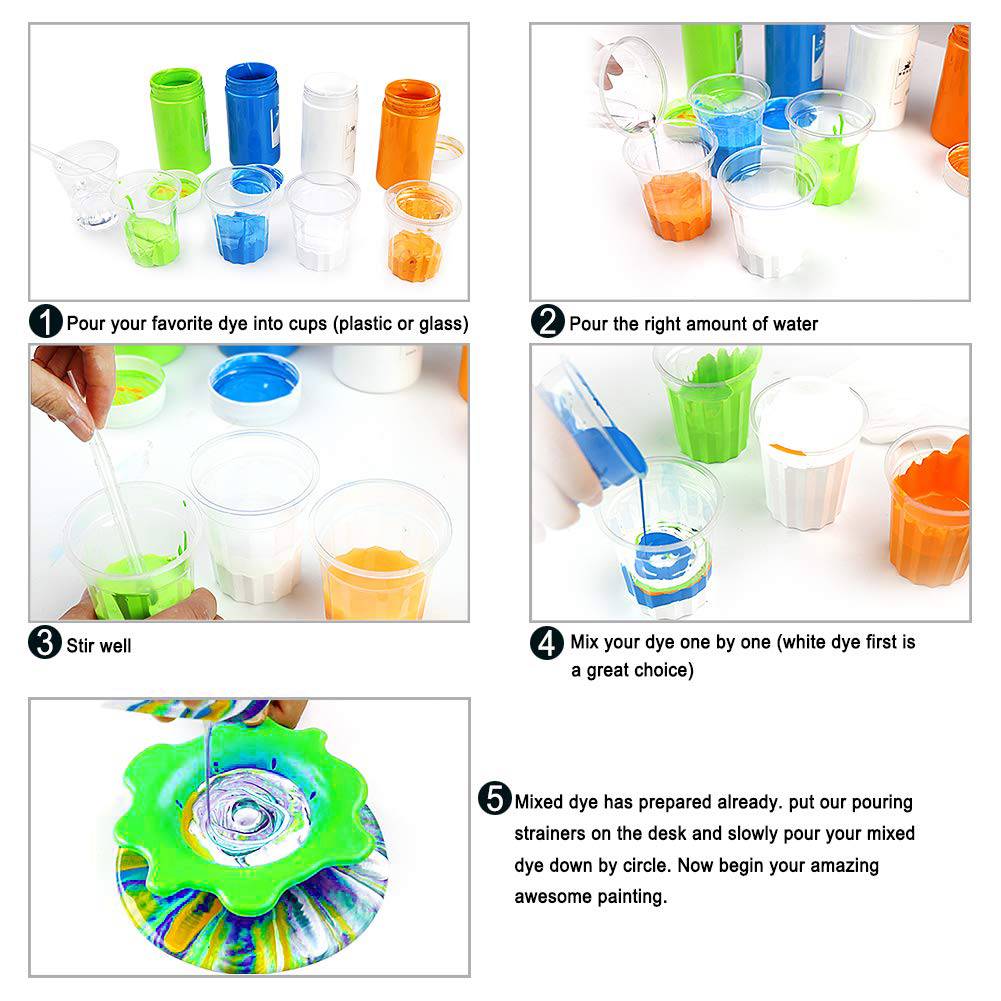 1 Pour your favorite dye into cups (plastic or glass)

2 Pour the right amount of water

3 Stir well

4 Mix your dye one by one (white dye first is a great choice)

5 Mixed dye has prepared already. put our pouring strainers on the desk and slowly pour your mixed dye down by circle. Now begin your amazing awesome painting.