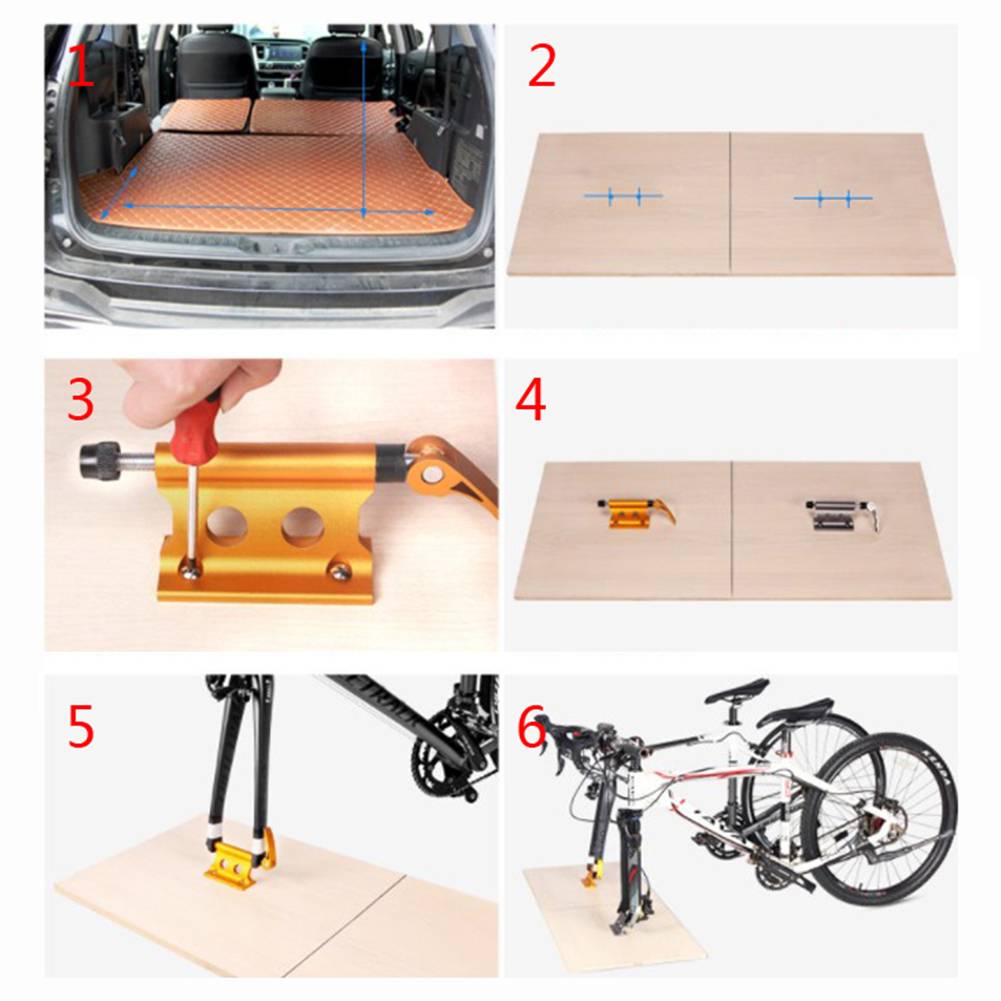 1

2

3

4

5

6