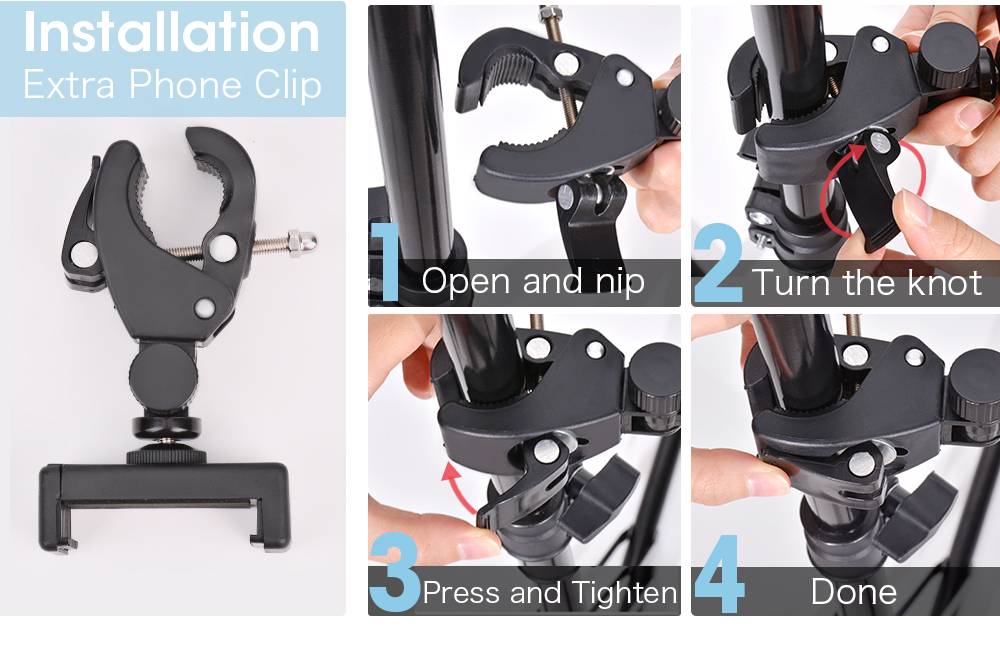 Installation
Extra Phone Clip

1 Open and nip

2 Turn the knot

3 Press and Tighten

4 Done