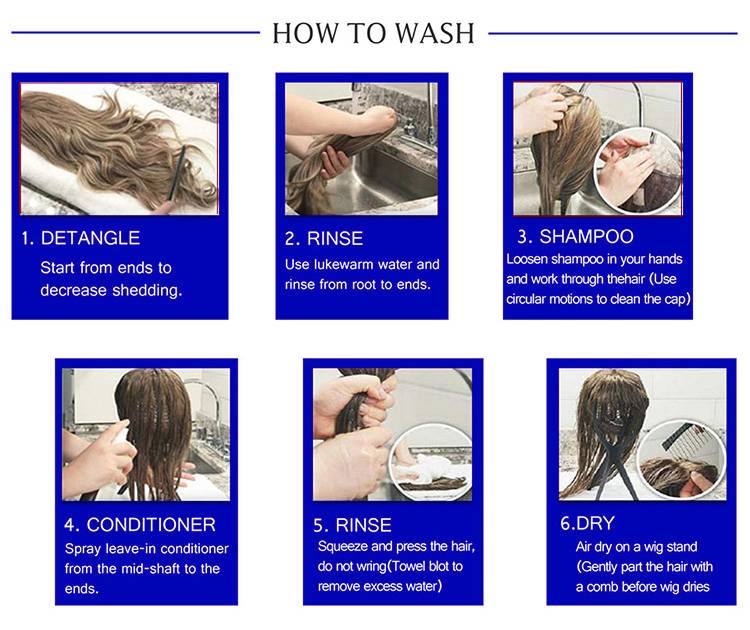 HOW TO WASH

1. DETANGLE
Start from ends to decrease shedding.

2. RINSE
Use lukewarm water and rinse from root to ends.

3. SHAMPOO
Loosen shampoo in your hands and work through thehair (Use circular motions to clean the cap)

4. CONDITIONER
Spray leave-in conditioner from the mid-shaft to the ends.

5. RINSE
Squeeze and press the hair, do not wring(Towel blot to remove excess water)

6.DRY
Air dry on a wig stand (Gently part the hair with a comb before wig dries