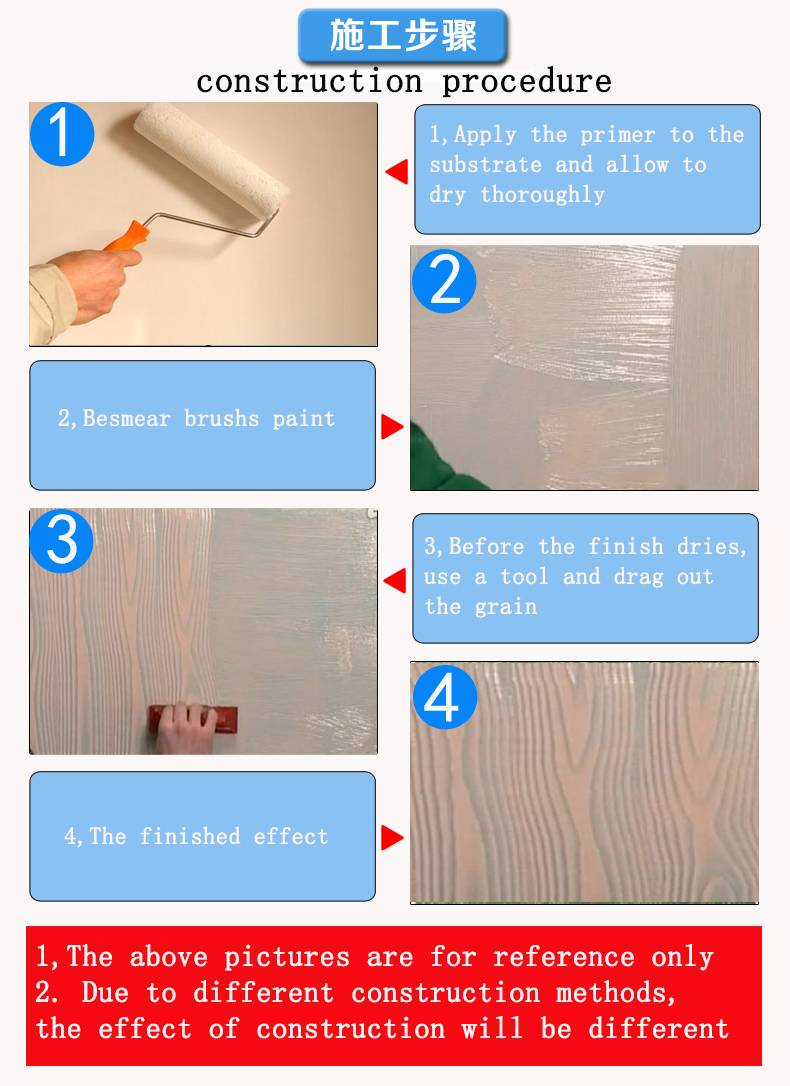 施工步骤

construction procedure

1

1,Apply the primer to the substrate and allow to dry thoroughly

2

2,Besmear brushs paint

3

3,Before the finish dries, use a tool and drag out the grain

4

4,The finished effect

1,The above pictures are for reference only
2. Due to different construction methods, the effect of construction will be different