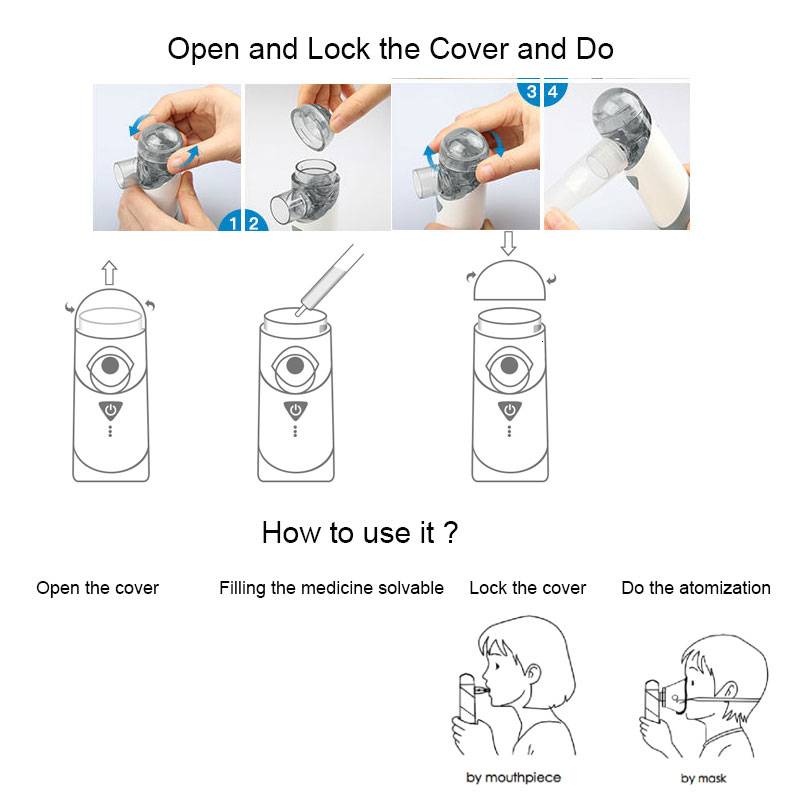 Open and Lock the Cover and Do

1 2

3 4

How to use it ?

Open the cover

Filling the medicine solvable

Lock the cover

Do the atomization

by mouthpiece

by mask