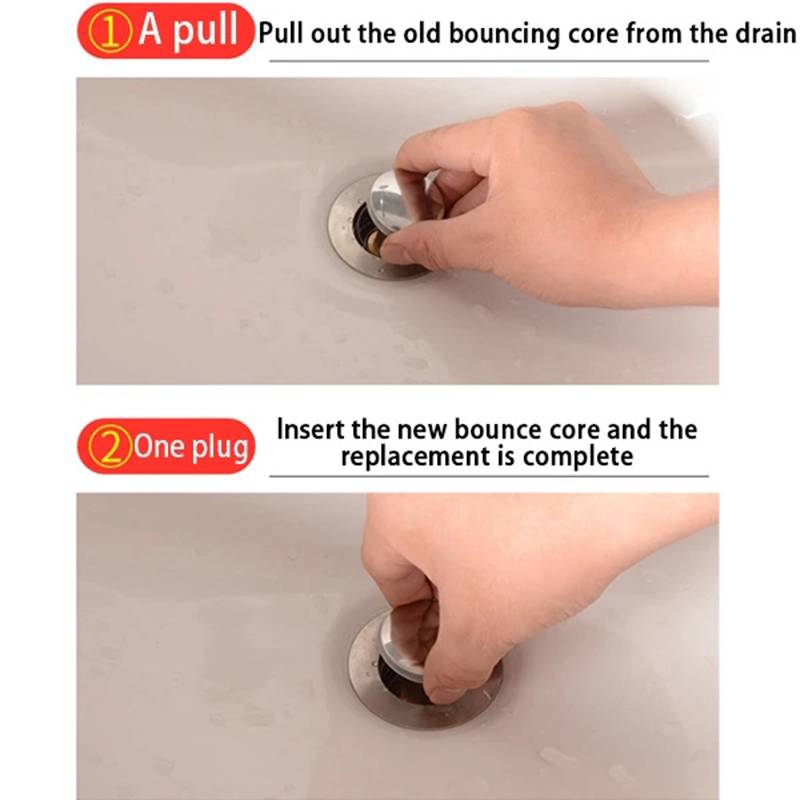 ①A pull Pull out the old bouncing core from the drain

②One plug Insert the new bounce core and the replacement is complete