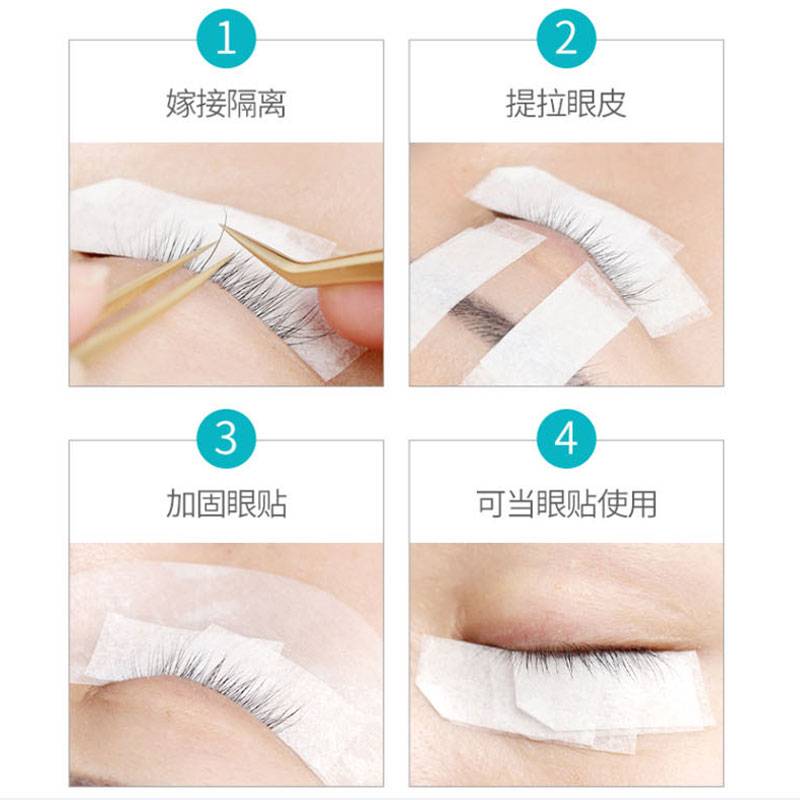 1
嫁接隔离

2
提拉眼皮

3
加固眼贴

4
可当眼贴使用