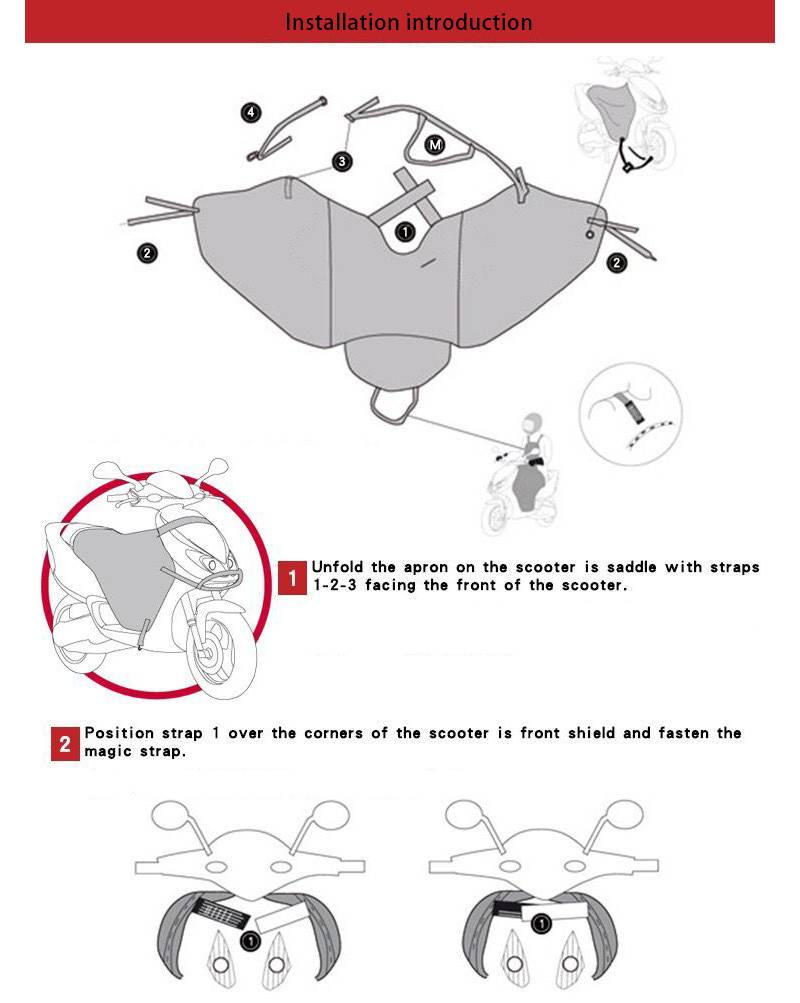 Installation introduction

4

3

M

1

2

2

1 Unfold the apron on the scooter is saddle with straps 1-2-3 facing the front of the scooter.

2 Position strap 1 over the corners of the scooter is front shield and fasten the magic strap.

1

1